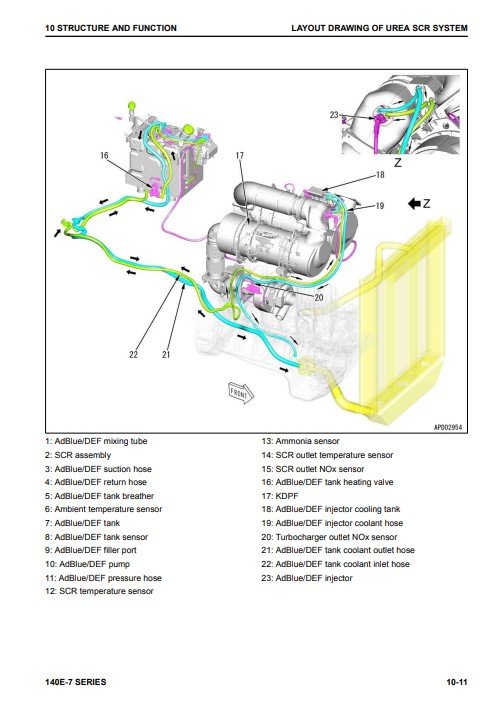 10 STRUCTURE AND FUNCTION

LAYOUT DRAWING OF UREA SCR SYSTEM

23

Z

16

17

18

19

Z

20

22

21

FRONT

APD02954

1: AdBlue/DEF mixing tube
2: SCR assembly
3: AdBlue/DEF suction hose
4: AdBlue/DEF return hose
5: AdBlue/DEF tank breather
6: Ambient temperature sensor
7: AdBlue/DEF tank
8: AdBlue/DEF tank sensor
9: AdBlue/DEF filler port
10: AdBlue/DEF pump
11: AdBlue/DEF pressure hose
12: SCR temperature sensor

13: Ammonia sensor
14: SCR outlet temperature sensor
15: SCR outlet NOx sensor
16: AdBlue/DEF tank heating valve
17: KDPF
18: AdBlue/DEF injector cooling tank
19: AdBlue/DEF injector coolant hose
20: Turbocharger outlet NOx sensor
21: AdBlue/DEF tank coolant outlet hose
22: AdBlue/DEF tank coolant inlet hose
23: AdBlue/DEF injector

140E-7 SERIES

10-11