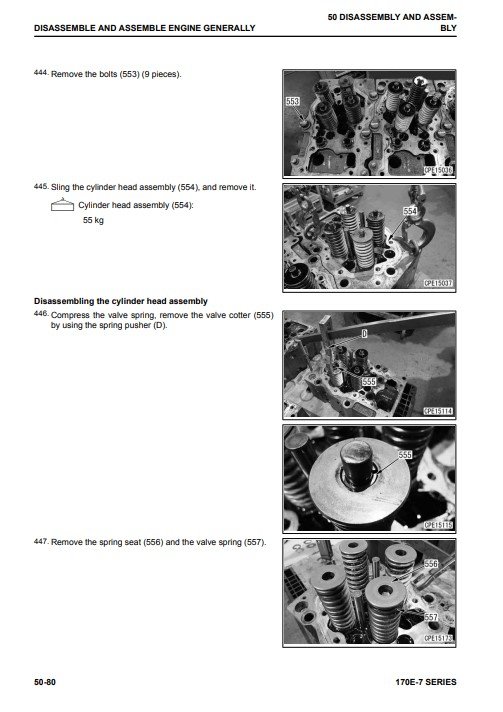 DISASSEMBLE AND ASSEMBLE ENGINE GENERALLY

50 DISASSEMBLY AND ASSEMBLY

444. Remove the bolts (553) (9 pieces).

553

CPE15036

445. Sling the cylinder head assembly (554), and remove it.

Cylinder head assembly (554):
55 kg

554

CPE15037

Disassembling the cylinder head assembly

446. Compress the valve spring, remove the valve cotter (555) by using the spring pusher (D).

D

555

CPE15114

555

CPE15115

447. Remove the spring seat (556) and the valve spring (557).

556

557

CPE15173

50-80

170E-7 SERIES