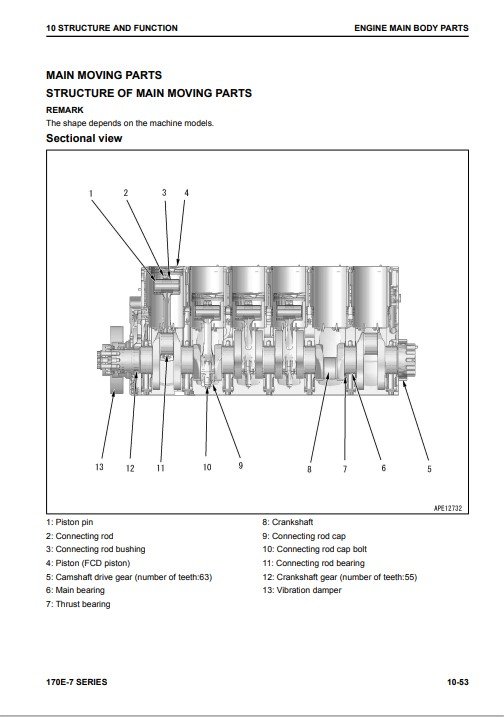 10 STRUCTURE AND FUNCTION

ENGINE MAIN BODY PARTS

MAIN MOVING PARTS

STRUCTURE OF MAIN MOVING PARTS

REMARK

The shape depends on the machine models.

Sectional view

1 2 3 4

13 12 11 10 9 8 7 6 5

APE12732

1: Piston pin
2: Connecting rod
3: Connecting rod bushing
4: Piston (FCD piston)
5: Camshaft drive gear (number of teeth:63)
6: Main bearing
7: Thrust bearing

8: Crankshaft
9: Connecting rod cap
10: Connecting rod cap bolt
11: Connecting rod bearing
12: Crankshaft gear (number of teeth:55)
13: Vibration damper

170E-7 SERIES

10-53