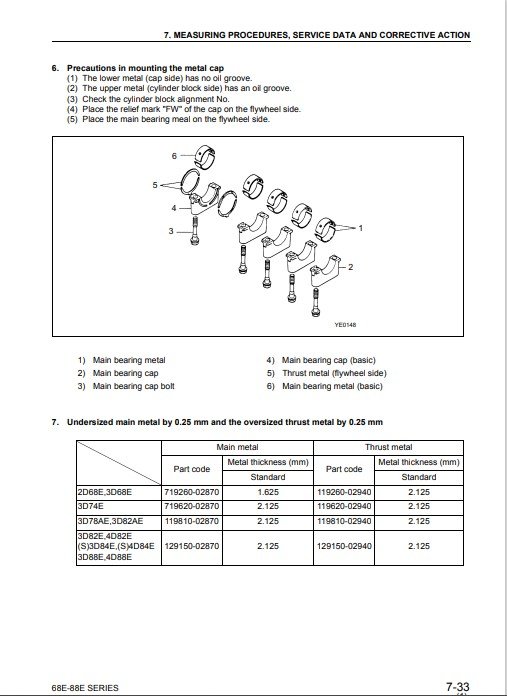 7. MEASURING PROCEDURES, SERVICE DATA AND CORRECTIVE ACTION

6. Precautions in mounting the metal cap
(1) The lower metal (cap side) has no oil groove.
(2) The upper metal (cylinder block side) has an oil groove.
(3) Check the cylinder block alignment No.
(4) Place the relief mark "FW" of the cap on the flywheel side.
(5) Place the main bearing meal on the flywheel side.

6
5
4
3
1
2
YE0148

1) Main bearing metal
2) Main bearing cap
3) Main bearing cap bolt
4) Main bearing cap (basic)
5) Thrust metal (flywheel side)
6) Main bearing metal (basic)

7. Undersized main metal by 0.25 mm and the oversized thrust metal by 0.25 mm

| | Main metal | | Thrust metal | |
|---|---|---|---|---|
| | Part code | Metal thickness (mm) | Part code | Metal thickness (mm) |
| | | Standard | | Standard |
| 2D68E,3D68E | 719260-02870 | 1.625 | 119260-02940 | 2.125 |
| 3D74E | 719620-02870 | 2.125 | 119620-02940 | 2.125 |
| 3D78AE,3D82AE | 119810-02870 | 2.125 | 119810-02940 | 2.125 |
| 3D82E,4D82E (S)3D84E,(S)4D84E 3D88E,4D88E | 129150-02870 | 2.125 | 129150-02940 | 2.125 |

68E-88E SERIES
7-33