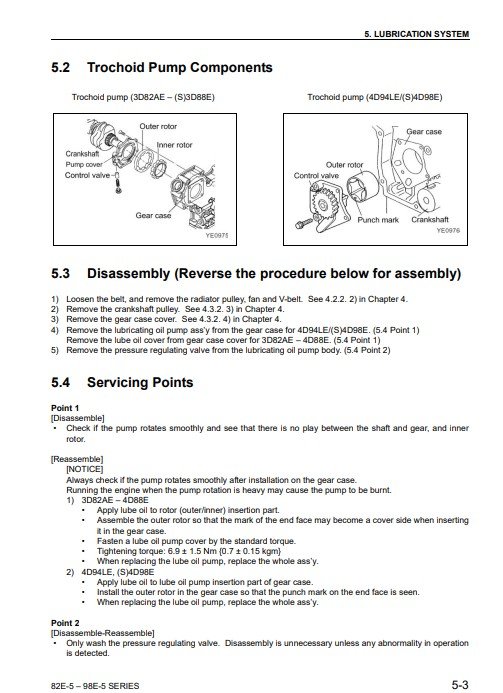 5. LUBRICATION SYSTEM

5.2 Trochoid Pump Components

Trochoid pump (3D82AE – (S)3D88E)

Outer rotor
Inner rotor
Crankshaft
Pump cover
Control valve
Gear case
YE0975

Trochoid pump (4D94LE/(S)4D98E)

Gear case
Outer rotor
Control valve
Punch mark
Crankshaft
YE0976

5.3 Disassembly (Reverse the procedure below for assembly)

1) Loosen the belt, and remove the radiator pulley, fan and V-belt. See 4.2.2. 2) in Chapter 4.
2) Remove the crankshaft pulley. See 4.3.2. 3) in Chapter 4.
3) Remove the gear case cover. See 4.3.2. 4) in Chapter 4.
4) Remove the lubricating oil pump ass'y from the gear case for 4D94LE/(S)4D98E. (5.4 Point 1)
Remove the lube oil cover from gear case cover for 3D82AE – 4D88E. (5.4 Point 1)
5) Remove the pressure regulating valve from the lubricating oil pump body. (5.4 Point 2)

5.4 Servicing Points

Point 1
[Disassemble]
• Check if the pump rotates smoothly and see that there is no play between the shaft and gear, and inner rotor.

[Reassemble]
[NOTICE]
Always check if the pump rotates smoothly after installation on the gear case.
Running the engine when the pump rotation is heavy may cause the pump to be burnt.
1) 3D82AE – 4D88E
• Apply lube oil to rotor (outer/inner) insertion part.
• Assemble the outer rotor so that the mark of the end face may become a cover side when inserting it in the gear case.
• Fasten a lube oil pump cover by the standard torque.
• Tightening torque: 6.9 ± 1.5 Nm {0.7 ± 0.15 kgm}
• When replacing the lube oil pump, replace the whole ass'y.
2) 4D94LE, (S)4D98E
• Apply lube oil to lube oil pump insertion part of gear case.
• Install the outer rotor in the gear case so that the punch mark on the end face is seen.
• When replacing the lube oil pump, replace the whole ass'y.

Point 2
[Disassemble-Reassemble]
• Only wash the pressure regulating valve. Disassembly is unnecessary unless any abnormality in operation is detected.

82E-5 – 98E-5 SERIES
5-3