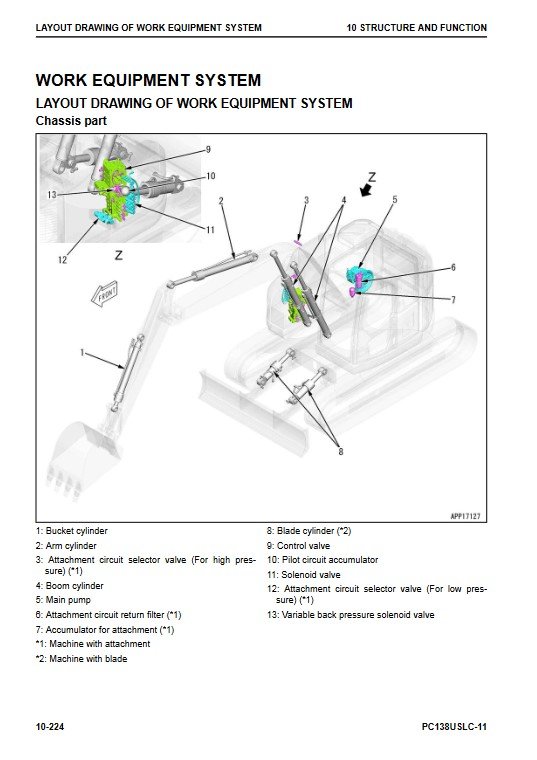 LAYOUT DRAWING OF WORK EQUIPMENT SYSTEM

10 STRUCTURE AND FUNCTION

WORK EQUIPMENT SYSTEM

LAYOUT DRAWING OF WORK EQUIPMENT SYSTEM

Chassis part

9
10
13
11
12
Z
2
3
4
Z
5
6
7
FRONT
1
8

APP17127

1: Bucket cylinder
2: Arm cylinder
3: Attachment circuit selector valve (For high pressure) (*1)
4: Boom cylinder
5: Main pump
6: Attachment circuit return filter (*1)
7: Accumulator for attachment (*1)
*1: Machine with attachment
*2: Machine with blade

8: Blade cylinder (*2)
9: Control valve
10: Pilot circuit accumulator
11: Solenoid valve
12: Attachment circuit selector valve (For low pressure) (*1)
13: Variable back pressure solenoid valve

10-224

PC138USLC-11