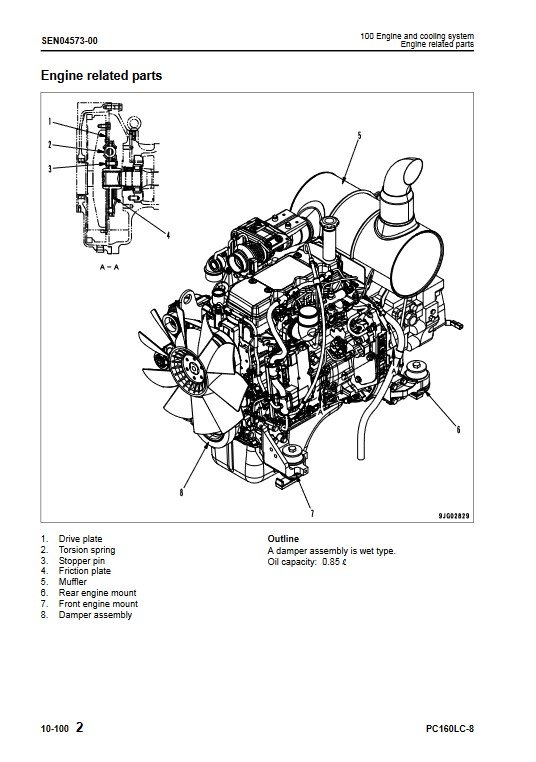 SEN04573-00

100 Engine and cooling system
Engine related parts

Engine related parts

1
2
3
4
A – A
5
6
7
8
9JG02829

1. Drive plate
2. Torsion spring
3. Stopper pin
4. Friction plate
5. Muffler
6. Rear engine mount
7. Front engine mount
8. Damper assembly

Outline
A damper assembly is wet type.
Oil capacity: 0.85 ℓ

10-100 2

PC160LC-8