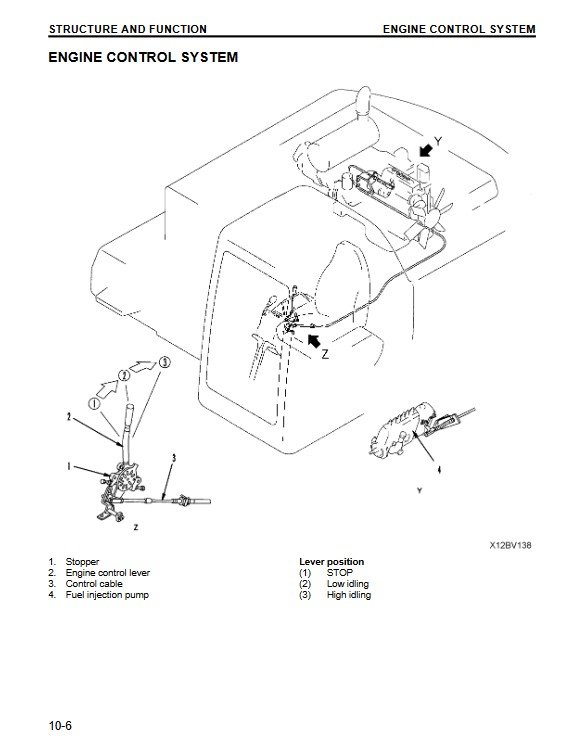 STRUCTURE AND FUNCTION ENGINE CONTROL SYSTEM

ENGINE CONTROL SYSTEM

Y

Z

1

2

3

2

1

3

Z

4

Y

X12BV138

1. Stopper
2. Engine control lever
3. Control cable
4. Fuel injection pump

Lever position
(1) STOP
(2) Low idling
(3) High idling

10-6