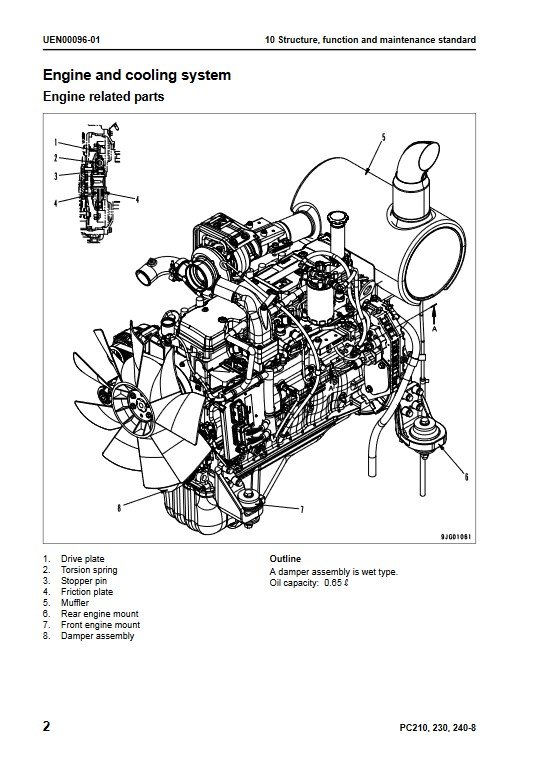 UEN00096-01

10 Structure, function and maintenance standard

Engine and cooling system

Engine related parts

1
2
3
4
4
5
A
6
7
8
9JG01061

1. Drive plate
2. Torsion spring
3. Stopper pin
4. Friction plate
5. Muffler
6. Rear engine mount
7. Front engine mount
8. Damper assembly

Outline
A damper assembly is wet type.
Oil capacity: 0.65 ℓ

2

PC210, 230, 240-8