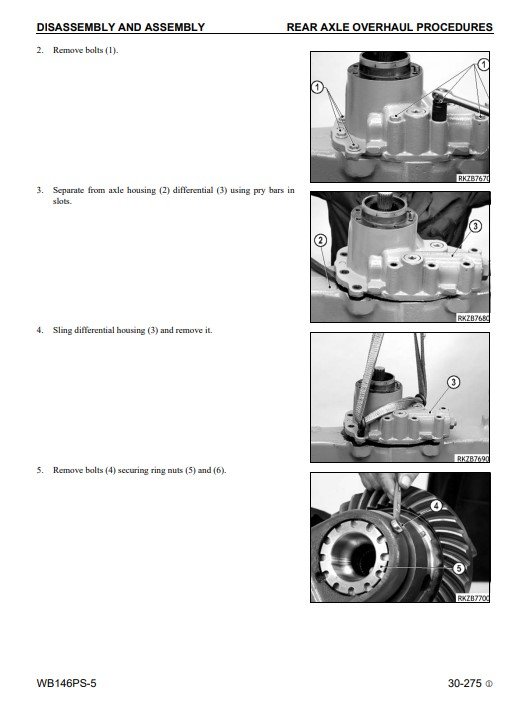 DISASSEMBLY AND ASSEMBLY REAR AXLE OVERHAUL PROCEDURES

2. Remove bolts (1).

1
1
RKZB7670

3. Separate from axle housing (2) differential (3) using pry bars in slots.

2
3
RKZB7680

4. Sling differential housing (3) and remove it.

3
RKZB7690

5. Remove bolts (4) securing ring nuts (5) and (6).

4
5
RKZB7700

WB146PS-5

30-275 ①