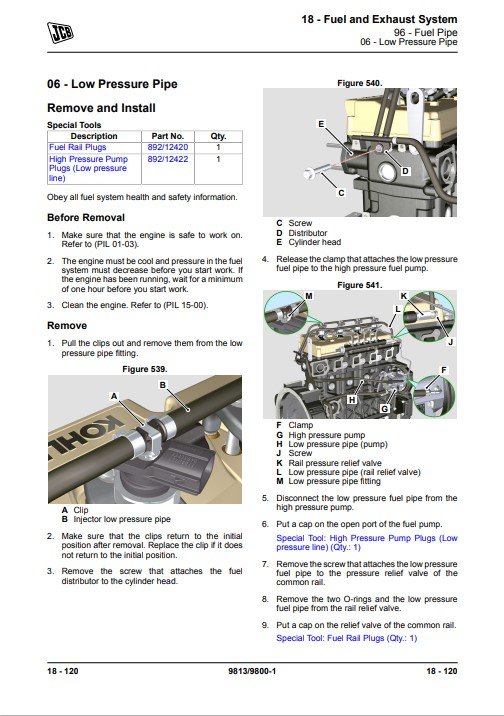 JCB

18 - Fuel and Exhaust System
96 - Fuel Pipe
06 - Low Pressure Pipe

06 - Low Pressure Pipe

Remove and Install

Special Tools

| Description | Part No. | Qty. |
|---|---|---|
| Fuel Rail Plugs | 892/12420 | 1 |
| High Pressure Pump Plugs (Low pressure line) | 892/12422 | 1 |

Obey all fuel system health and safety information.

Before Removal

1. Make sure that the engine is safe to work on. Refer to (PIL 01-03).

2. The engine must be cool and pressure in the fuel system must decrease before you start work. If the engine has been running, wait for a minimum of one hour before you start work.

3. Clean the engine. Refer to (PIL 15-00).

Remove

1. Pull the clips out and remove them from the low pressure pipe fitting.

Figure 539.

A
B
KOHL

A Clip
B Injector low pressure pipe

2. Make sure that the clips return to the initial position after removal. Replace the clip if it does not return to the initial position.

3. Remove the screw that attaches the fuel distributor to the cylinder head.

Figure 540.

E
D
C

C Screw
D Distributor
E Cylinder head

4. Release the clamp that attaches the low pressure fuel pipe to the high pressure fuel pump.

Figure 541.

M
K
L
J
F
H
G

F Clamp
G High pressure pump
H Low pressure pipe (pump)
J Screw
K Rail pressure relief valve
L Low pressure pipe (rail relief valve)
M Low pressure pipe fitting

5. Disconnect the low pressure fuel pipe from the high pressure pump.

6. Put a cap on the open port of the fuel pump.

Special Tool: High Pressure Pump Plugs (Low pressure line) (Qty.: 1)

7. Remove the screw that attaches the low pressure fuel pipe to the pressure relief valve of the common rail.

8. Remove the two O-rings and the low pressure fuel pipe from the rail relief valve.

9. Put a cap on the relief valve of the common rail.

Special Tool: Fuel Rail Plugs (Qty.: 1)

18 - 120
9813/9800-1
18 - 120