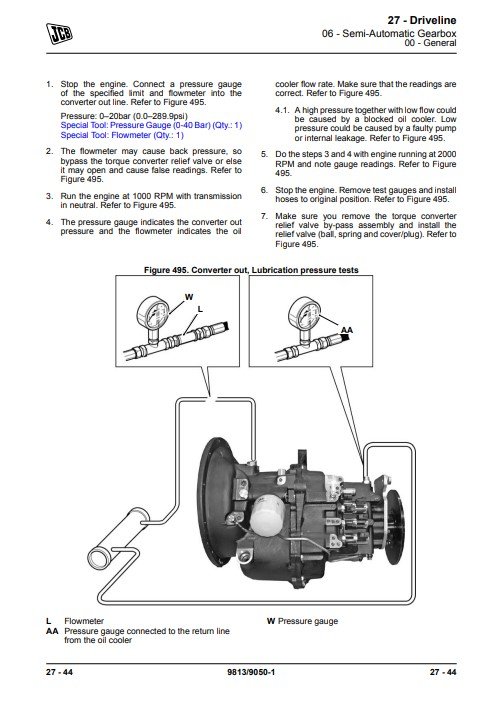 JCB

27 - Driveline
06 - Semi-Automatic Gearbox
00 - General

1. Stop the engine. Connect a pressure gauge of the specified limit and flowmeter into the converter out line. Refer to Figure 495.

Pressure: 0–20bar (0.0–289.9psi)
Special Tool: Pressure Gauge (0-40 Bar) (Qty.: 1)
Special Tool: Flowmeter (Qty.: 1)

2. The flowmeter may cause back pressure, so bypass the torque converter relief valve or else it may open and cause false readings. Refer to Figure 495.

3. Run the engine at 1000 RPM with transmission in neutral. Refer to Figure 495.

4. The pressure gauge indicates the converter out pressure and the flowmeter indicates the oil cooler flow rate. Make sure that the readings are correct. Refer to Figure 495.

4.1. A high pressure together with low flow could be caused by a blocked oil cooler. Low pressure could be caused by a faulty pump or internal leakage. Refer to Figure 495.

5. Do the steps 3 and 4 with engine running at 2000 RPM and note gauge readings. Refer to Figure 495.

6. Stop the engine. Remove test gauges and install hoses to original position. Refer to Figure 495.

7. Make sure you remove the torque converter relief valve by-pass assembly and install the relief valve (ball, spring and cover/plug). Refer to Figure 495.

Figure 495. Converter out, Lubrication pressure tests

W
L
AA

L Flowmeter
AA Pressure gauge connected to the return line from the oil cooler
W Pressure gauge

27 - 44
9813/9050-1
27 - 44