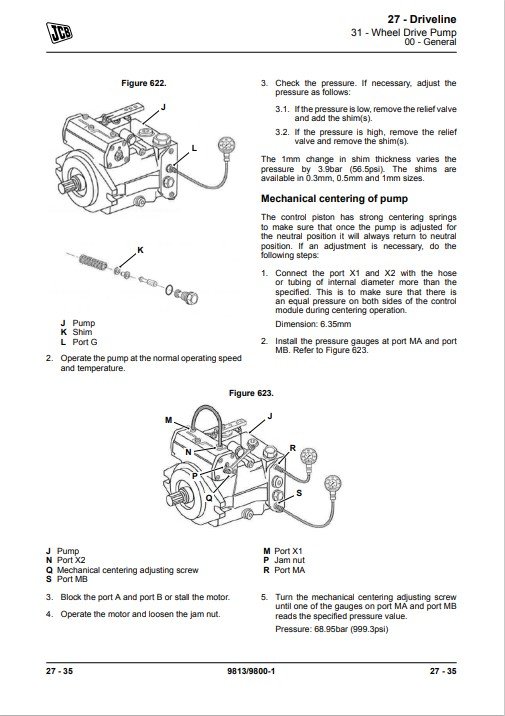 JCB

27 - Driveline
31 - Wheel Drive Pump
00 - General

Figure 622.

J
L
K

J Pump
K Shim
L Port G

2. Operate the pump at the normal operating speed and temperature.

3. Check the pressure. If necessary, adjust the pressure as follows:

3.1. If the pressure is low, remove the relief valve and add the shim(s).

3.2. If the pressure is high, remove the relief valve and remove the shim(s).

The 1mm change in shim thickness varies the pressure by 3.9bar (56.5psi). The shims are available in 0.3mm, 0.5mm and 1mm sizes.

Mechanical centering of pump

The control piston has strong centering springs to make sure that once the pump is adjusted for the neutral position it will always return to neutral position. If an adjustment is necessary, do the following steps:

1. Connect the port X1 and X2 with the hose or tubing of internal diameter more than the specified. This is to make sure that there is an equal pressure on both sides of the control module during centering operation.

Dimension: 6.35mm

2. Install the pressure gauges at port MA and port MB. Refer to Figure 623.

Figure 623.

M
J
N
R
P
Q
S

J Pump
N Port X2
Q Mechanical centering adjusting screw
S Port MB

M Port X1
P Jam nut
R Port MA

3. Block the port A and port B or stall the motor.

4. Operate the motor and loosen the jam nut.

5. Turn the mechanical centering adjusting screw until one of the gauges on port MA and port MB reads the specified pressure value.

Pressure: 68.95bar (999.3psi)

27 - 35
9813/9800-1
27 - 35