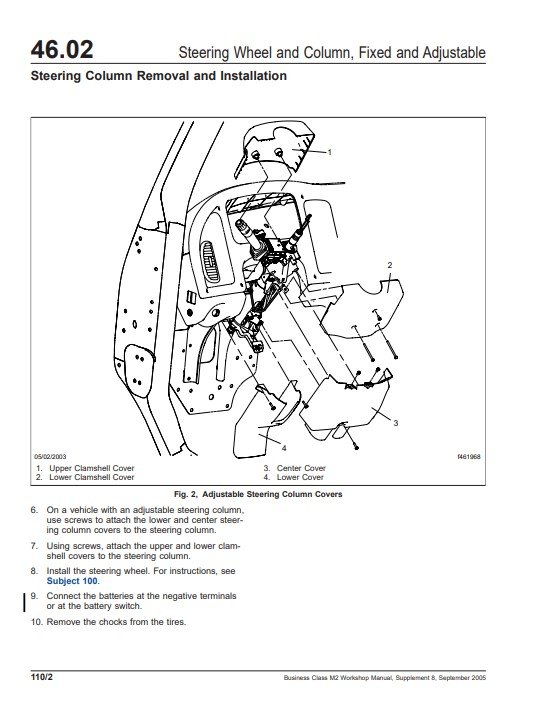 46.02 Steering Wheel and Column, Fixed and Adjustable

Steering Column Removal and Installation

1

2

3

4

05/02/2003

f461968

1. Upper Clamshell Cover
2. Lower Clamshell Cover
3. Center Cover
4. Lower Cover

Fig. 2, Adjustable Steering Column Covers

6. On a vehicle with an adjustable steering column, use screws to attach the lower and center steering column covers to the steering column.

7. Using screws, attach the upper and lower clamshell covers to the steering column.

8. Install the steering wheel. For instructions, see Subject 100.

9. Connect the batteries at the negative terminals or at the battery switch.

10. Remove the chocks from the tires.

110/2

Business Class M2 Workshop Manual, Supplement 8, September 2005