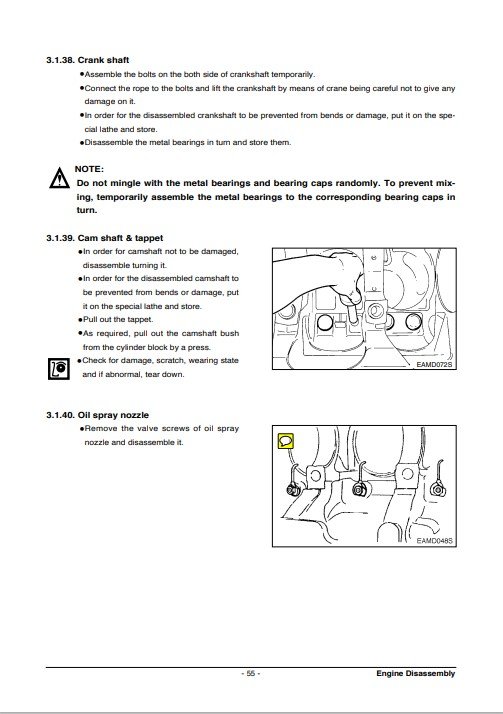 3.1.38. Crank shaft

●Assemble the bolts on the both side of crankshaft temporarily.

●Connect the rope to the bolts and lift the crankshaft by means of crane being careful not to give any damage on it.

●In order for the disassembled crankshaft to be prevented from bends or damage, put it on the special lathe and store.

●Disassemble the metal bearings in turn and store them.

NOTE:
Do not mingle with the metal bearings and bearing caps randomly. To prevent mixing, temporarily assemble the metal bearings to the corresponding bearing caps in turn.

3.1.39. Cam shaft & tappet

●In order for camshaft not to be damaged, disassemble turning it.

●In order for the disassembled camshaft to be prevented from bends or damage, put it on the special lathe and store.

●Pull out the tappet.

●As required, pull out the camshaft bush from the cylinder block by a press.

●Check for damage, scratch, wearing state and if abnormal, tear down.

EAMD072S

3.1.40. Oil spray nozzle

●Remove the valve screws of oil spray nozzle and disassemble it.

EAMD048S

- 55 -

Engine Disassembly