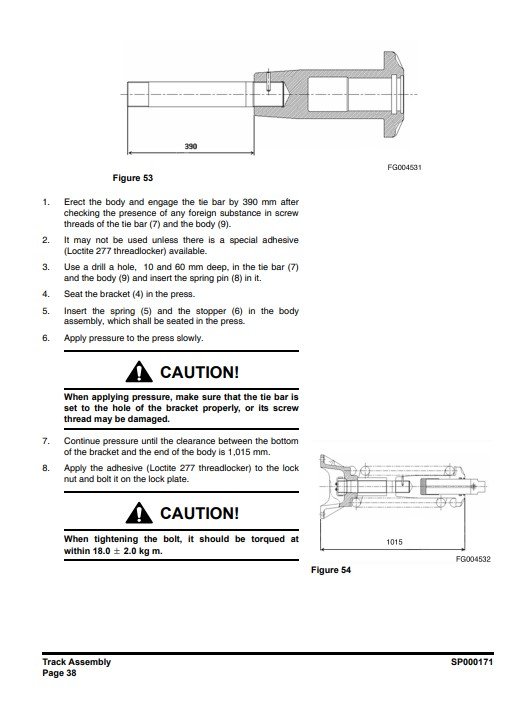 390

FG004531

Figure 53

1. Erect the body and engage the tie bar by 390 mm after checking the presence of any foreign substance in screw threads of the tie bar (7) and the body (9).

2. It may not be used unless there is a special adhesive (Loctite 277 threadlocker) available.

3. Use a drill a hole, 10 and 60 mm deep, in the tie bar (7) and the body (9) and insert the spring pin (8) in it.

4. Seat the bracket (4) in the press.

5. Insert the spring (5) and the stopper (6) in the body assembly, which shall be seated in the press.

6. Apply pressure to the press slowly.

CAUTION!

When applying pressure, make sure that the tie bar is set to the hole of the bracket properly, or its screw thread may be damaged.

7. Continue pressure until the clearance between the bottom of the bracket and the end of the body is 1,015 mm.

8. Apply the adhesive (Loctite 277 threadlocker) to the lock nut and bolt it on the lock plate.

CAUTION!

When tightening the bolt, it should be torqued at within 18.0 $\pm$ 2.0 kg m.

1015

FG004532

Figure 54

Track Assembly
Page 38

SP000171