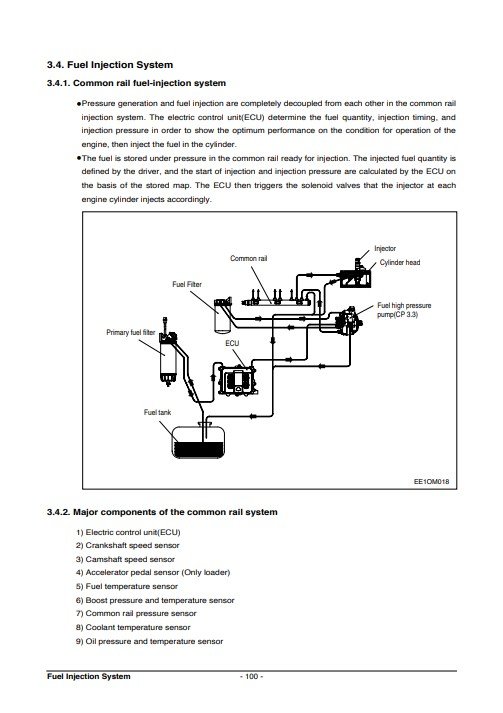 3.4. Fuel Injection System

3.4.1. Common rail fuel-injection system

●Pressure generation and fuel injection are completely decoupled from each other in the common rail injection system. The electric control unit(ECU) determine the fuel quantity, injection timing, and injection pressure in order to show the optimum performance on the condition for operation of the engine, then inject the fuel in the cylinder.

●The fuel is stored under pressure in the common rail ready for injection. The injected fuel quantity is defined by the driver, and the start of injection and injection pressure are calculated by the ECU on the basis of the stored map. The ECU then triggers the solenoid valves that the injector at each engine cylinder injects accordingly.

Injector
Common rail
Cylinder head
Fuel Filter
Fuel high pressure pump(CP 3.3)
Primary fuel filter
ECU
Fuel tank
EE1OM018

3.4.2. Major components of the common rail system

1) Electric control unit(ECU)
2) Crankshaft speed sensor
3) Camshaft speed sensor
4) Accelerator pedal sensor (Only loader)
5) Fuel temperature sensor
6) Boost pressure and temperature sensor
7) Common rail pressure sensor
8) Coolant temperature sensor
9) Oil pressure and temperature sensor

Fuel Injection System
- 100 -