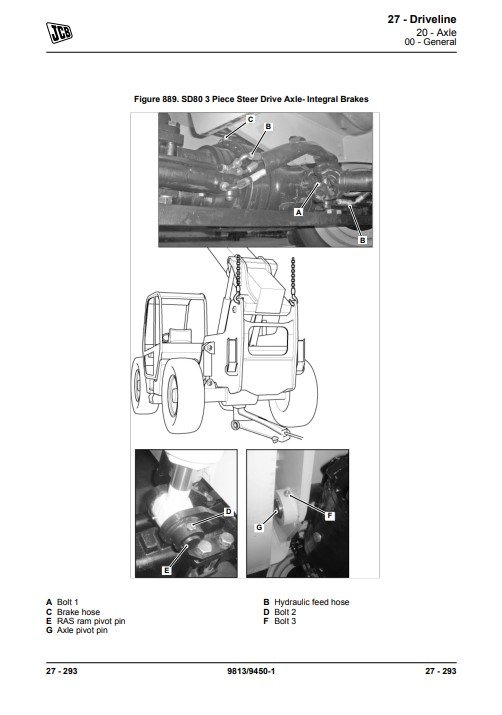 JCB

27 - Driveline
20 - Axle
00 - General

Figure 889. SD80 3 Piece Steer Drive Axle- Integral Brakes

C
B
A
B
D
E
G
F

A Bolt 1
C Brake hose
E RAS ram pivot pin
G Axle pivot pin

B Hydraulic feed hose
D Bolt 2
F Bolt 3

27 - 293
9813/9450-1
27 - 293