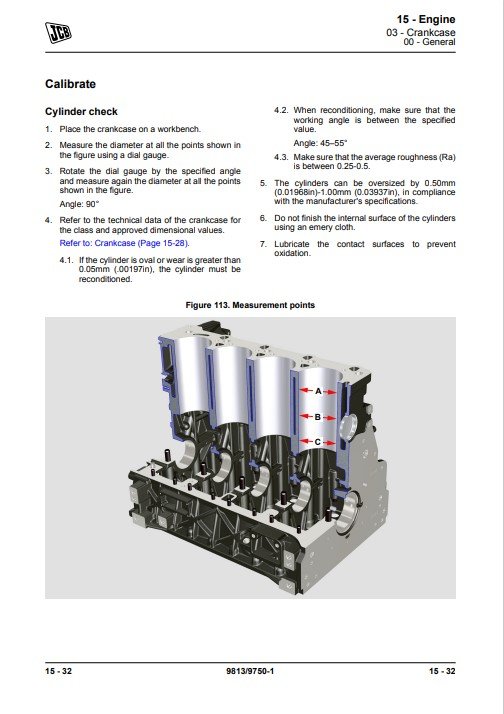 JCB

15 - Engine
03 - Crankcase
00 - General

Calibrate

Cylinder check

1. Place the crankcase on a workbench.

2. Measure the diameter at all the points shown in the figure using a dial gauge.

3. Rotate the dial gauge by the specified angle and measure again the diameter at all the points shown in the figure.

Angle: 90°

4. Refer to the technical data of the crankcase for the class and approved dimensional values.

Refer to: Crankcase (Page 15-28).

4.1. If the cylinder is oval or wear is greater than 0.05mm (.00197in), the cylinder must be reconditioned.

4.2. When reconditioning, make sure that the working angle is between the specified value.

Angle: 45–55°

4.3. Make sure that the average roughness (Ra) is between 0.25-0.5.

5. The cylinders can be oversized by 0.50mm (0.01968in)-1.00mm (0.03937in), in compliance with the manufacturer's specifications.

6. Do not finish the internal surface of the cylinders using an emery cloth.

7. Lubricate the contact surfaces to prevent oxidation.

Figure 113. Measurement points

A
B
C

15 - 32    9813/9750-1    15 - 32