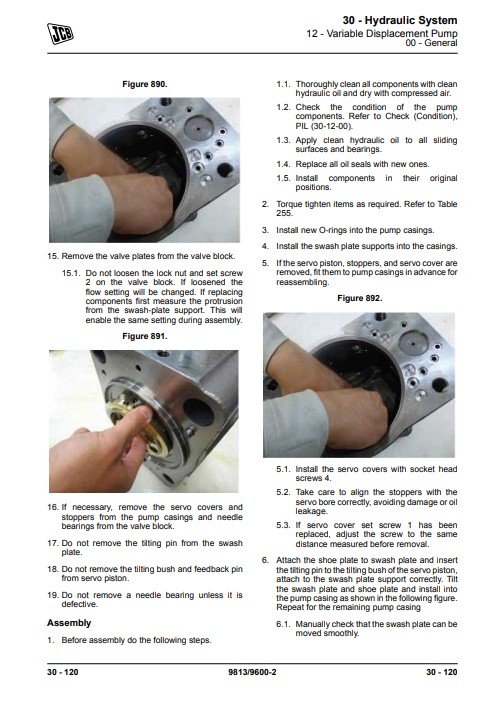 JCB

30 - Hydraulic System
12 - Variable Displacement Pump
00 - General

Figure 890.

15. Remove the valve plates from the valve block.

15.1. Do not loosen the lock nut and set screw 2 on the valve block. If loosened the flow setting will be changed. If replacing components first measure the protrusion from the swash-plate support. This will enable the same setting during assembly.

Figure 891.

16. If necessary, remove the servo covers and stoppers from the pump casings and needle bearings from the valve block.

17. Do not remove the tilting pin from the swash plate.

18. Do not remove the tilting bush and feedback pin from servo piston.

19. Do not remove a needle bearing unless it is defective.

Assembly

1. Before assembly do the following steps.

1.1. Thoroughly clean all components with clean hydraulic oil and dry with compressed air.

1.2. Check the condition of the pump components. Refer to Check (Condition), PIL (30-12-00).

1.3. Apply clean hydraulic oil to all sliding surfaces and bearings.

1.4. Replace all oil seals with new ones.

1.5. Install components in their original positions.

2. Torque tighten items as required. Refer to Table 255.

3. Install new O-rings into the pump casings.

4. Install the swash plate supports into the casings.

5. If the servo piston, stoppers, and servo cover are removed, fit them to pump casings in advance for reassembling.

Figure 892.

5.1. Install the servo covers with socket head screws 4.

5.2. Take care to align the stoppers with the servo bore correctly, avoiding damage or oil leakage.

5.3. If servo cover set screw 1 has been replaced, adjust the screw to the same distance measured before removal.

6. Attach the shoe plate to swash plate and insert the tilting pin to the tilting bush of the servo piston, attach to the swash plate support correctly. Tilt the swash plate and shoe plate and install into the pump casing as shown in the following figure. Repeat for the remaining pump casing

6.1. Manually check that the swash plate can be moved smoothly.

30 - 120    9813/9600-2    30 - 120