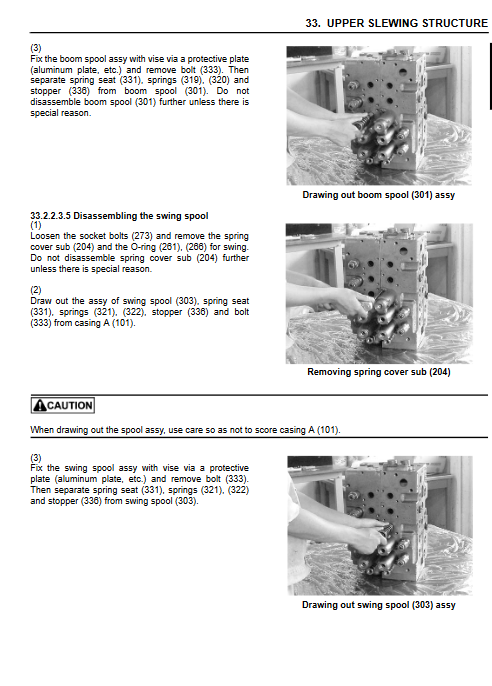 33. UPPER SLEWING STRUCTURE

(3)
Fix the boom spool assy with vise via a protective plate (aluminum plate, etc.) and remove bolt (333). Then separate spring seat (331), springs (319), (320) and stopper (336) from boom spool (301). Do not disassemble boom spool (301) further unless there is special reason.

Drawing out boom spool (301) assy

33.2.2.3.5 Disassembling the swing spool
(1)
Loosen the socket bolts (273) and remove the spring cover sub (204) and the O-ring (261), (266) for swing. Do not disassemble spring cover sub (204) further unless there is special reason.

(2)
Draw out the assy of swing spool (303), spring seat (331), springs (321), (322), stopper (336) and bolt (333) from casing A (101).

Removing spring cover sub (204)

CAUTION

When drawing out the spool assy, use care so as not to score casing A (101).

(3)
Fix the swing spool assy with vise via a protective plate (aluminum plate, etc.) and remove bolt (333). Then separate spring seat (331), springs (321), (322) and stopper (336) from swing spool (303).

Drawing out swing spool (303) assy