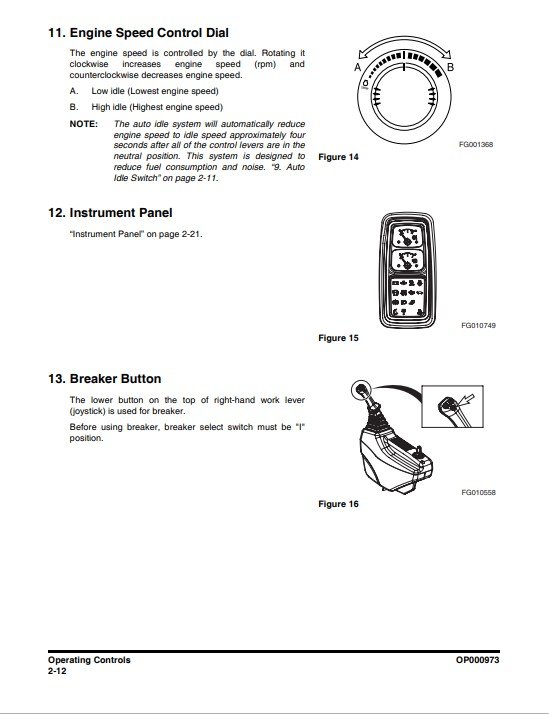 11. Engine Speed Control Dial

The engine speed is controlled by the dial. Rotating it clockwise increases engine speed (rpm) and counterclockwise decreases engine speed.

A. Low idle (Lowest engine speed)

B. High idle (Highest engine speed)

NOTE: The auto idle system will automatically reduce engine speed to idle speed approximately four seconds after all of the control levers are in the neutral position. This system is designed to reduce fuel consumption and noise. "9. Auto Idle Switch" on page 2-11.

A

B

FG001368

Figure 14

12. Instrument Panel

"Instrument Panel" on page 2-21.

FG010749

Figure 15

13. Breaker Button

The lower button on the top of right-hand work lever (joystick) is used for breaker.

Before using breaker, breaker select switch must be "I" position.

FG010558

Figure 16

Operating Controls
2-12

OP000973