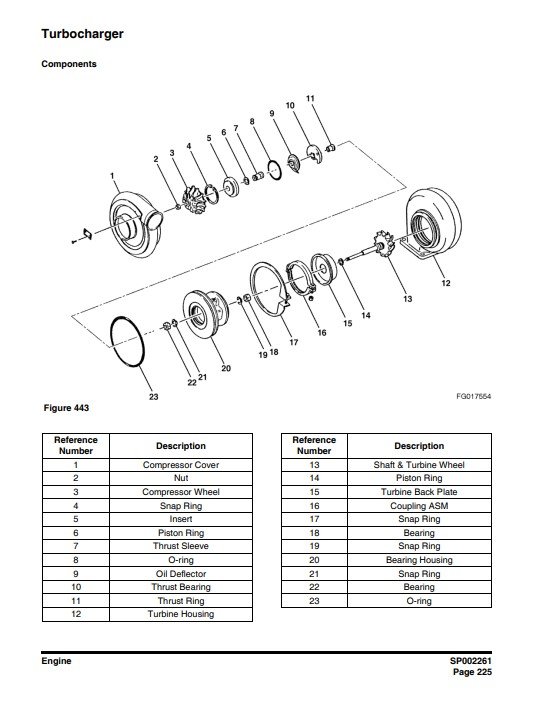 Turbocharger

Components

11
10
9
8
7
6
5
4
3
2
1
12
13
14
15
16
17
18
19
20
21
22
23

FG017554

Figure 443

| Reference Number | Description |
|---|---|
| 1 | Compressor Cover |
| 2 | Nut |
| 3 | Compressor Wheel |
| 4 | Snap Ring |
| 5 | Insert |
| 6 | Piston Ring |
| 7 | Thrust Sleeve |
| 8 | O-ring |
| 9 | Oil Deflector |
| 10 | Thrust Bearing |
| 11 | Thrust Ring |
| 12 | Turbine Housing |

| Reference Number | Description |
|---|---|
| 13 | Shaft & Turbine Wheel |
| 14 | Piston Ring |
| 15 | Turbine Back Plate |
| 16 | Coupling ASM |
| 17 | Snap Ring |
| 18 | Bearing |
| 19 | Snap Ring |
| 20 | Bearing Housing |
| 21 | Snap Ring |
| 22 | Bearing |
| 23 | O-ring |

Engine

SP002261
Page 225