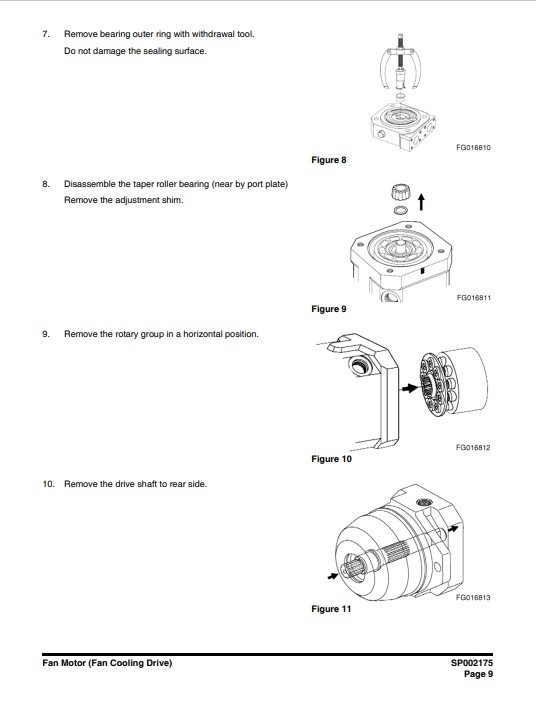 7. Remove bearing outer ring with withdrawal tool.

Do not damage the sealing surface.

FG016810

Figure 8

8. Disassemble the taper roller bearing (near by port plate)

Remove the adjustment shim.

FG016811

Figure 9

9. Remove the rotary group in a horizontal position.

FG016812

Figure 10

10. Remove the drive shaft to rear side.

FG016813

Figure 11

Fan Motor (Fan Cooling Drive)

SP002175
Page 9