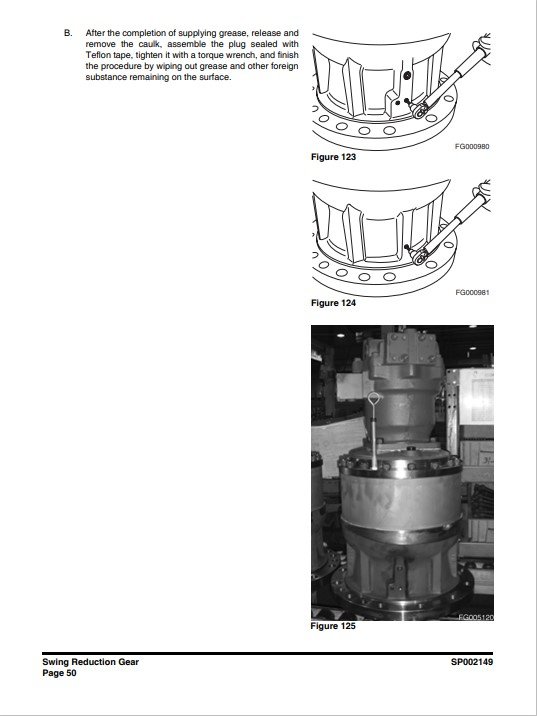 B. After the completion of supplying grease, release and remove the caulk, assemble the plug sealed with Teflon tape, tighten it with a torque wrench, and finish the procedure by wiping out grease and other foreign substance remaining on the surface.

FG000980

Figure 123

FG000981

Figure 124

FG005120

Figure 125

Swing Reduction Gear
Page 50

SP002149