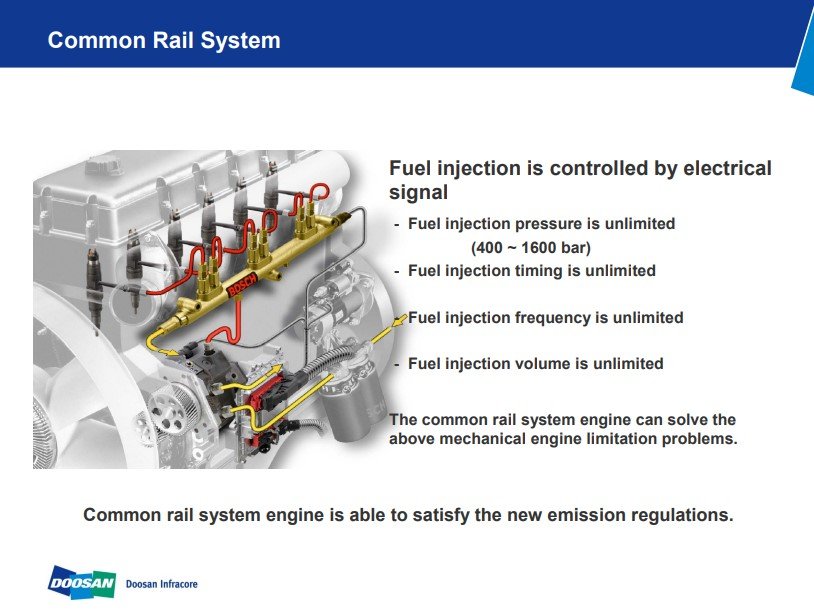 Common Rail System

BOSCH

Fuel injection is controlled by electrical signal

- Fuel injection pressure is unlimited
(400 ~ 1600 bar)
- Fuel injection timing is unlimited

Fuel injection frequency is unlimited

- Fuel injection volume is unlimited

The common rail system engine can solve the above mechanical engine limitation problems.

Common rail system engine is able to satisfy the new emission regulations.

DOOSAN Doosan Infracore