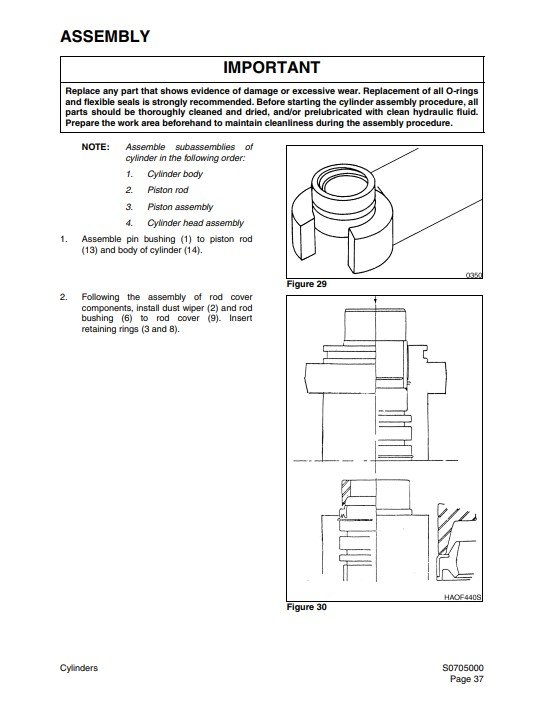 ASSEMBLY

IMPORTANT

Replace any part that shows evidence of damage or excessive wear. Replacement of all O-rings and flexible seals is strongly recommended. Before starting the cylinder assembly procedure, all parts should be thoroughly cleaned and dried, and/or prelubricated with clean hydraulic fluid. Prepare the work area beforehand to maintain cleanliness during the assembly procedure.

NOTE: Assemble subassemblies of cylinder in the following order:

1. Cylinder body
2. Piston rod
3. Piston assembly
4. Cylinder head assembly

1. Assemble pin bushing (1) to piston rod (13) and body of cylinder (14).

0350

Figure 29

2. Following the assembly of rod cover components, install dust wiper (2) and rod bushing (6) to rod cover (9). Insert retaining rings (3 and 8).

HAOF440S

Figure 30

Cylinders

S0705000
Page 37