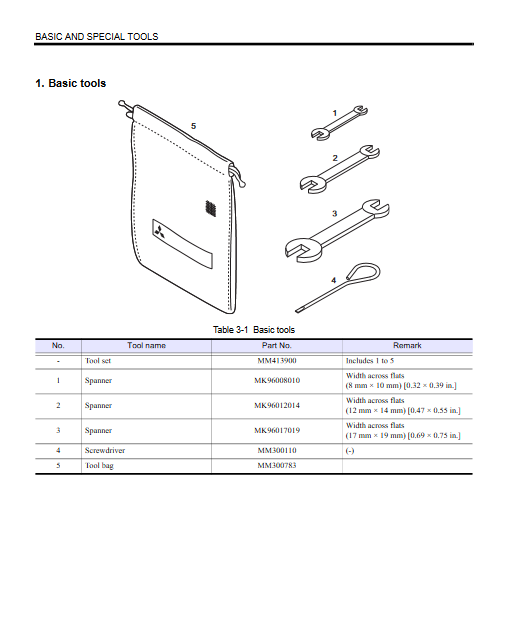 BASIC AND SPECIAL TOOLS

1. Basic tools

5

1

2

3

4

Table 3-1 Basic tools

| No. | Tool name | Part No. | Remark |
|---|---|---|---|
| - | Tool set | MM413900 | Includes 1 to 5 |
| 1 | Spanner | MK96008010 | Width across flats (8 mm × 10 mm) [0.32 × 0.39 in.] |
| 2 | Spanner | MK96012014 | Width across flats (12 mm × 14 mm) [0.47 × 0.55 in.] |
| 3 | Spanner | MK96017019 | Width across flats (17 mm × 19 mm) [0.69 × 0.75 in.] |
| 4 | Screwdriver | MM300110 | (-) |
| 5 | Tool bag | MM300783 | |