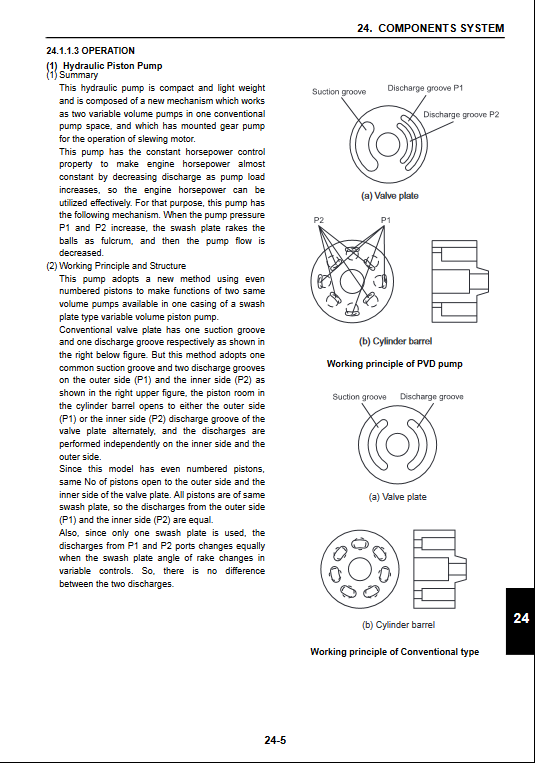 24. COMPONENTS SYSTEM

24.1.1.3 OPERATION

(1) Hydraulic Piston Pump

(1) Summary

This hydraulic pump is compact and light weight and is composed of a new mechanism which works as two variable volume pumps in one conventional pump space, and which has mounted gear pump for the operation of slewing motor.

This pump has the constant horsepower control property to make engine horsepower almost constant by decreasing discharge as pump load increases, so the engine horsepower can be utilized effectively. For that purpose, this pump has the following mechanism. When the pump pressure P1 and P2 increase, the swash plate rakes the balls as fulcrum, and then the pump flow is decreased.

(2) Working Principle and Structure

This pump adopts a new method using even numbered pistons to make functions of two same volume pumps available in one casing of a swash plate type variable volume piston pump.

Conventional valve plate has one suction groove and one discharge groove respectively as shown in the right below figure. But this method adopts one common suction groove and two discharge grooves on the outer side (P1) and the inner side (P2) as shown in the right upper figure, the piston room in the cylinder barrel opens to either the outer side (P1) or the inner side (P2) discharge groove of the valve plate alternately, and the discharges are performed independently on the inner side and the outer side.

Since this model has even numbered pistons, same No of pistons open to the outer side and the inner side of the valve plate. All pistons are of same swash plate, so the discharges from the outer side (P1) and the inner side (P2) are equal.

Also, since only one swash plate is used, the discharges from P1 and P2 ports changes equally when the swash plate angle of rake changes in variable controls. So, there is no difference between the two discharges.

Suction groove
Discharge groove P1
Discharge groove P2

(a) Valve plate

P2
P1

(b) Cylinder barrel

Working principle of PVD pump

Suction groove
Discharge groove

(a) Valve plate

(b) Cylinder barrel

Working principle of Conventional type

24

24-5