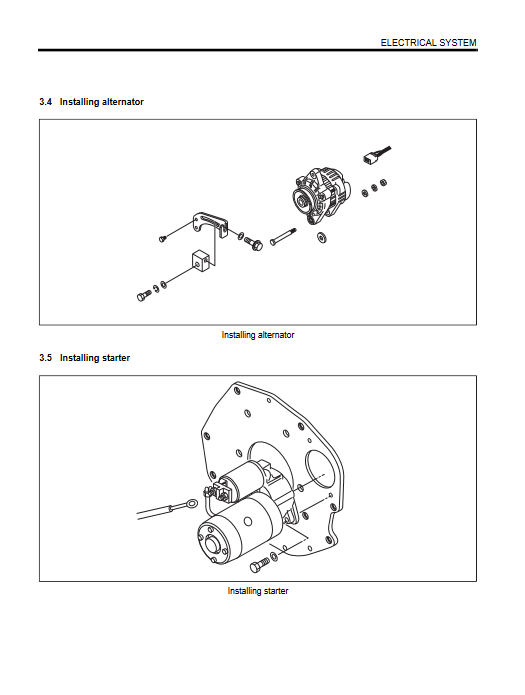 ELECTRICAL SYSTEM

3.4 Installing alternator

Installing alternator

3.5 Installing starter

Installing starter