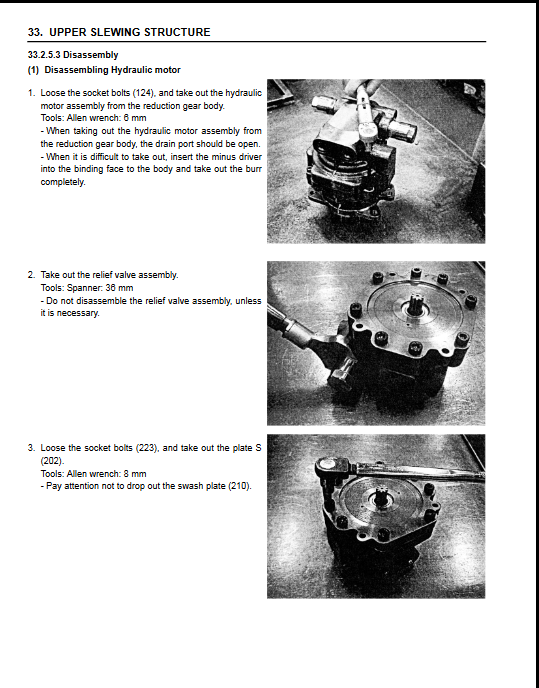 33. UPPER SLEWING STRUCTURE

33.2.5.3 Disassembly

(1) Disassembling Hydraulic motor

1. Loose the socket bolts (124), and take out the hydraulic motor assembly from the reduction gear body.
Tools: Allen wrench: 6 mm
- When taking out the hydraulic motor assembly from the reduction gear body, the drain port should be open.
- When it is difficult to take out, insert the minus driver into the binding face to the body and take out the burr completely.

2. Take out the relief valve assembly.
Tools: Spanner: 36 mm
- Do not disassemble the relief valve assembly, unless it is necessary.

3. Loose the socket bolts (223), and take out the plate S (202).
Tools: Allen wrench: 8 mm
- Pay attention not to drop out the swash plate (210).