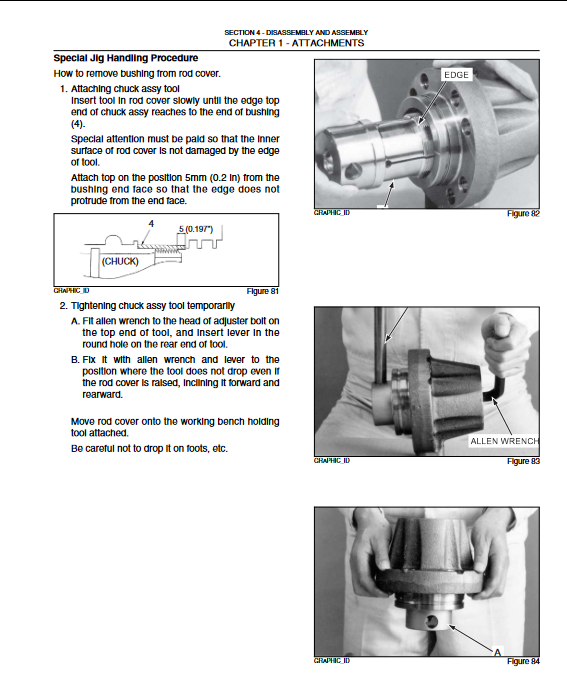 SECTION 4 - DISASSEMBLY AND ASSEMBLY
CHAPTER 1 - ATTACHMENTS

Special Jig Handling Procedure

How to remove bushing from rod cover.

1. Attaching chuck assy tool
Insert tool in rod cover slowly until the edge top end of chuck assy reaches to the end of bushing (4).

Special attention must be paid so that the inner surface of rod cover is not damaged by the edge of tool.

Attach top on the position 5mm (0.2 in) from the bushing end face so that the edge does not protrude from the end face.

4
5 (0.197")
(CHUCK)

GRAPHIC_ID
Figure 81

2. Tightening chuck assy tool temporarily

A. Fit allen wrench to the head of adjuster bolt on the top end of tool, and insert lever in the round hole on the rear end of tool.

B. Fix it with allen wrench and lever to the position where the tool does not drop even if the rod cover is raised, inclining it forward and rearward.

Move rod cover onto the working bench holding tool attached.

Be careful not to drop it on foots, etc.

EDGE

GRAPHIC_ID
Figure 82

ALLEN WRENCH

GRAPHIC_ID
Figure 83

A

GRAPHIC_ID
Figure 84