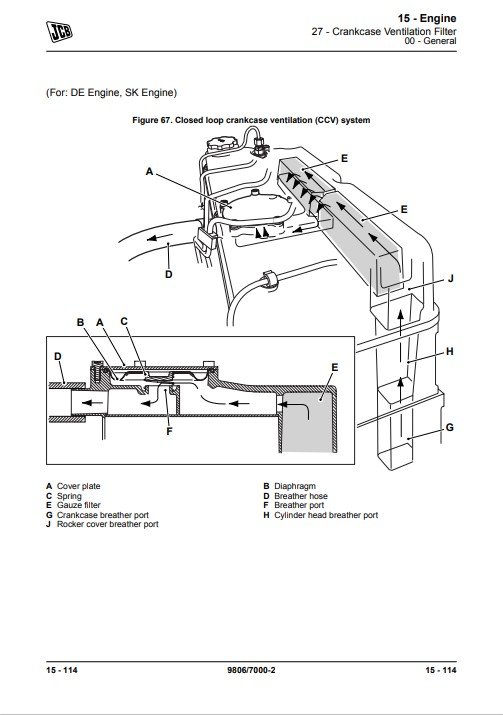 JCB

15 - Engine
27 - Crankcase Ventilation Filter
00 - General

(For: DE Engine, SK Engine)

Figure 67. Closed loop crankcase ventilation (CCV) system

A
E
E
D
J
B A C
D
E
H
F
G

A Cover plate
C Spring
E Gauze filter
G Crankcase breather port
J Rocker cover breather port

B Diaphragm
D Breather hose
F Breather port
H Cylinder head breather port

15 - 114 9806/7000-2 15 - 114