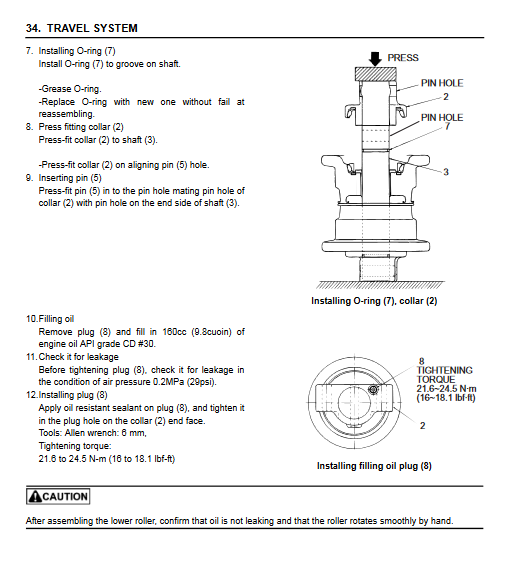 34. TRAVEL SYSTEM

7. Installing O-ring (7)
Install O-ring (7) to groove on shaft.

-Grease O-ring.
-Replace O-ring with new one without fail at reassembling.

8. Press fitting collar (2)
Press-fit collar (2) to shaft (3).

-Press-fit collar (2) on aligning pin (5) hole.

9. Inserting pin (5)
Press-fit pin (5) in to the pin hole mating pin hole of collar (2) with pin hole on the end side of shaft (3).

PRESS
PIN HOLE
2
PIN HOLE
7
3

Installing O-ring (7), collar (2)

10.Filling oil
Remove plug (8) and fill in 160cc (9.8cuoin) of engine oil API grade CD #30.

11.Check it for leakage
Before tightening plug (8), check it for leakage in the condition of air pressure 0.2MPa (29psi).

12.Installing plug (8)
Apply oil resistant sealant on plug (8), and tighten it in the plug hole on the collar (2) end face.
Tools: Allen wrench: 6 mm,
Tightening torque:
21.6 to 24.5 N-m (16 to 18.1 lbf-ft)

8
TIGHTENING TORQUE
21.6~24.5 N·m
(16~18.1 lbf·ft)
2

Installing filling oil plug (8)

CAUTION

After assembling the lower roller, confirm that oil is not leaking and that the roller rotates smoothly by hand.