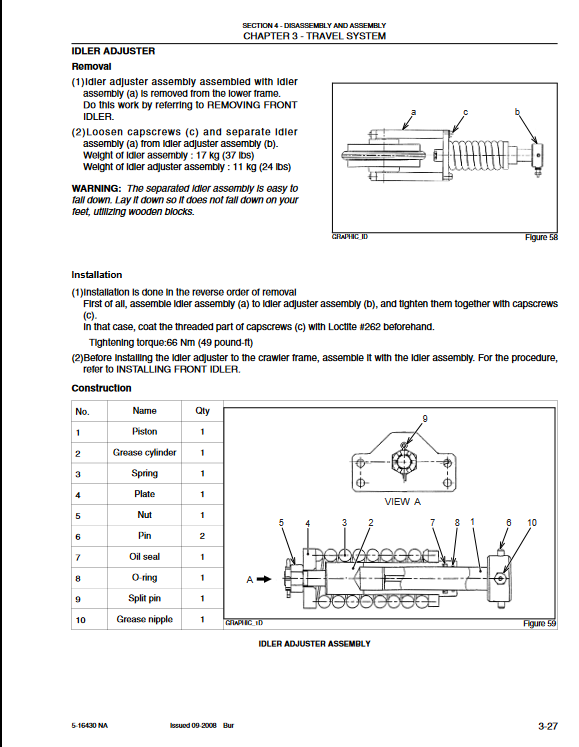 SECTION 4 - DISASSEMBLY AND ASSEMBLY
CHAPTER 3 - TRAVEL SYSTEM

IDLER ADJUSTER

Removal

(1)Idler adjuster assembly assembled with idler assembly (a) is removed from the lower frame. Do this work by referring to REMOVING FRONT IDLER.

(2)Loosen capscrews (c) and separate idler assembly (a) from idler adjuster assembly (b). Weight of idler assembly : 17 kg (37 lbs) Weight of idler adjuster assembly : 11 kg (24 lbs)

WARNING: The separated idler assembly is easy to fall down. Lay it down so it does not fall down on your feet, utilizing wooden blocks.

a c b

GRAPHIC_ID Figure 58

Installation

(1)Installation is done in the reverse order of removal
First of all, assemble idler assembly (a) to idler adjuster assembly (b), and tighten them together with capscrews (c).
In that case, coat the threaded part of capscrews (c) with Loctite #262 beforehand.
Tightening torque:66 Nm (49 pound-ft)

(2)Before installing the idler adjuster to the crawler frame, assemble it with the idler assembly. For the procedure, refer to INSTALLING FRONT IDLER.

Construction

| No. | Name | Qty |
|---|---|---|
| 1 | Piston | 1 |
| 2 | Grease cylinder | 1 |
| 3 | Spring | 1 |
| 4 | Plate | 1 |
| 5 | Nut | 1 |
| 6 | Pin | 2 |
| 7 | Oil seal | 1 |
| 8 | O-ring | 1 |
| 9 | Split pin | 1 |
| 10 | Grease nipple | 1 |

9
VIEW A
5 4 3 2 7 8 1 6 10
A

GRAPHIC_ID Figure 59

IDLER ADJUSTER ASSEMBLY

5-16430 NA Issued 09-2008 Bur 3-27