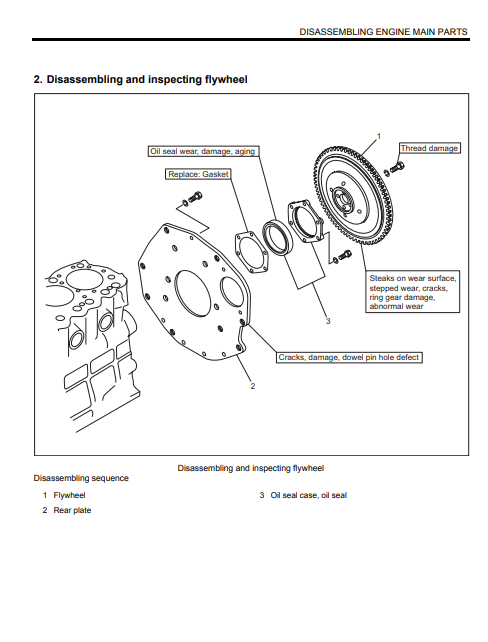 DISASSEMBLING ENGINE MAIN PARTS

2. Disassembling and inspecting flywheel

1

Thread damage

Oil seal wear, damage, aging

Replace: Gasket

Steaks on wear surface, stepped wear, cracks, ring gear damage, abnormal wear

3

Cracks, damage, dowel pin hole defect

2

Disassembling and inspecting flywheel

Disassembling sequence

1 Flywheel

2 Rear plate

3 Oil seal case, oil seal