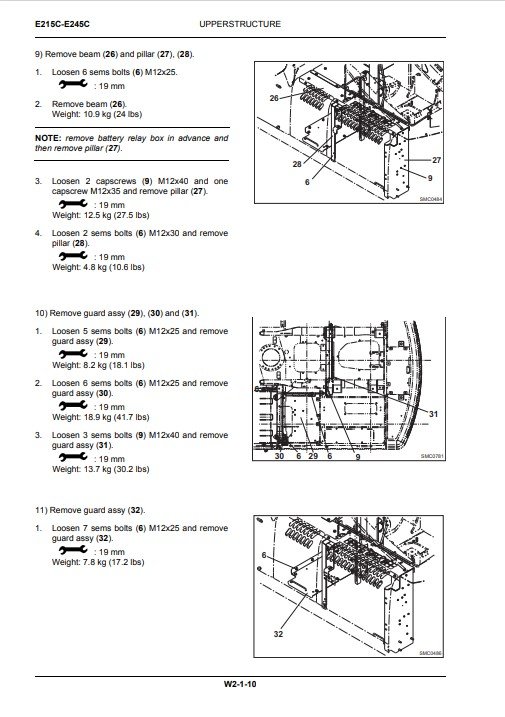 E215C-E245C UPPERSTRUCTURE

9) Remove beam (26) and pillar (27), (28).

1. Loosen 6 sems bolts (6) M12x25.
: 19 mm

2. Remove beam (26).
Weight: 10.9 kg (24 lbs)

NOTE: remove battery relay box in advance and then remove pillar (27).

3. Loosen 2 capscrews (9) M12x40 and one capscrew M12x35 and remove pillar (27).
: 19 mm
Weight: 12.5 kg (27.5 lbs)

4. Loosen 2 sems bolts (6) M12x30 and remove pillar (28).
: 19 mm
Weight: 4.8 kg (10.6 lbs)

26
28
6
27
9
SMC0484

10) Remove guard assy (29), (30) and (31).

1. Loosen 5 sems bolts (6) M12x25 and remove guard assy (29).
: 19 mm
Weight: 8.2 kg (18.1 lbs)

2. Loosen 6 sems bolts (6) M12x25 and remove guard assy (30).
: 19 mm
Weight: 18.9 kg (41.7 lbs)

3. Loosen 3 sems bolts (9) M12x40 and remove guard assy (31).
: 19 mm
Weight: 13.7 kg (30.2 lbs)

31
30 6 29 6 9
SMC0781

11) Remove guard assy (32).

1. Loosen 7 sems bolts (6) M12x25 and remove guard assy (32).
: 19 mm
Weight: 7.8 kg (17.2 lbs)

6
32
SMC0486

W2-1-10