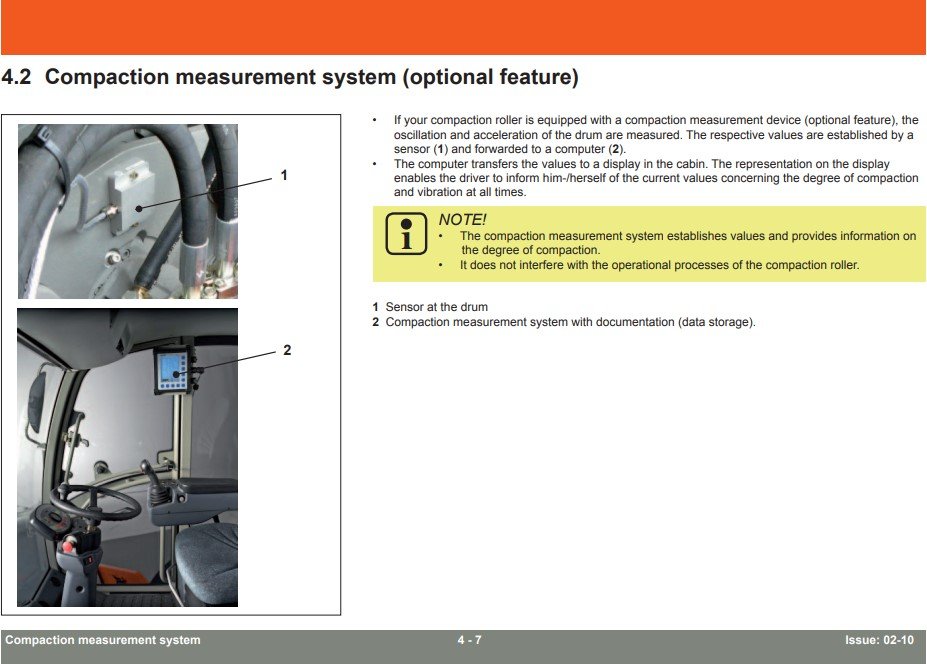 4.2 Compaction measurement system (optional feature)

1

2

• If your compaction roller is equipped with a compaction measurement device (optional feature), the oscillation and acceleration of the drum are measured. The respective values are established by a sensor (1) and forwarded to a computer (2).
• The computer transfers the values to a display in the cabin. The representation on the display enables the driver to inform him-/herself of the current values concerning the degree of compaction and vibration at all times.

NOTE!
• The compaction measurement system establishes values and provides information on the degree of compaction.
• It does not interfere with the operational processes of the compaction roller.

1 Sensor at the drum
2 Compaction measurement system with documentation (data storage).

Compaction measurement system 4 - 7 Issue: 02-10