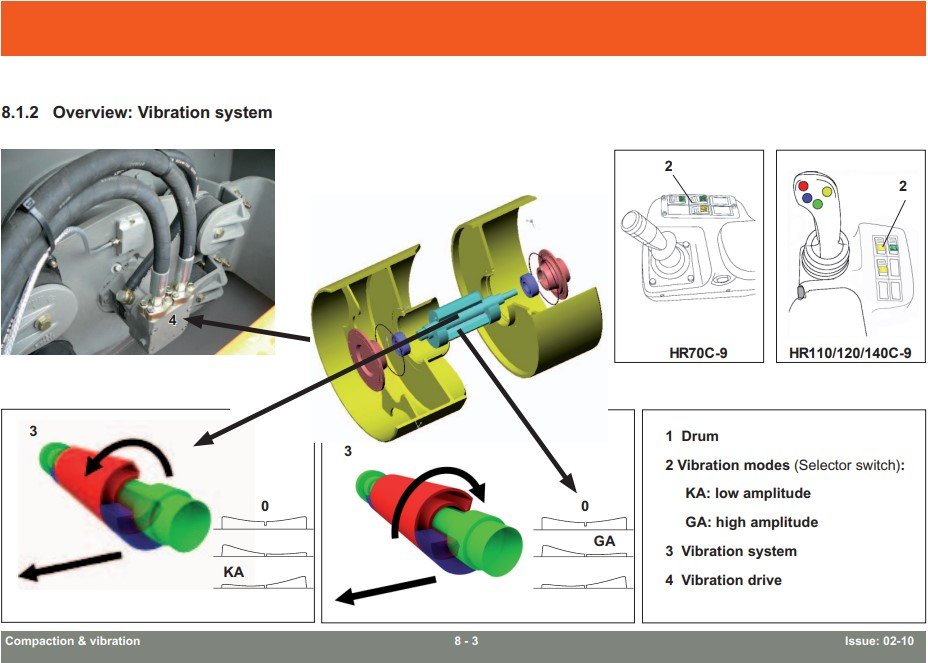 8.1.2 Overview: Vibration system

4

2

HR70C-9

2

HR110/120/140C-9

3

0

KA

3

0

GA

1 Drum

2 Vibration modes (Selector switch):

KA: low amplitude

GA: high amplitude

3 Vibration system

4 Vibration drive

Compaction & vibration

8 - 3

Issue: 02-10