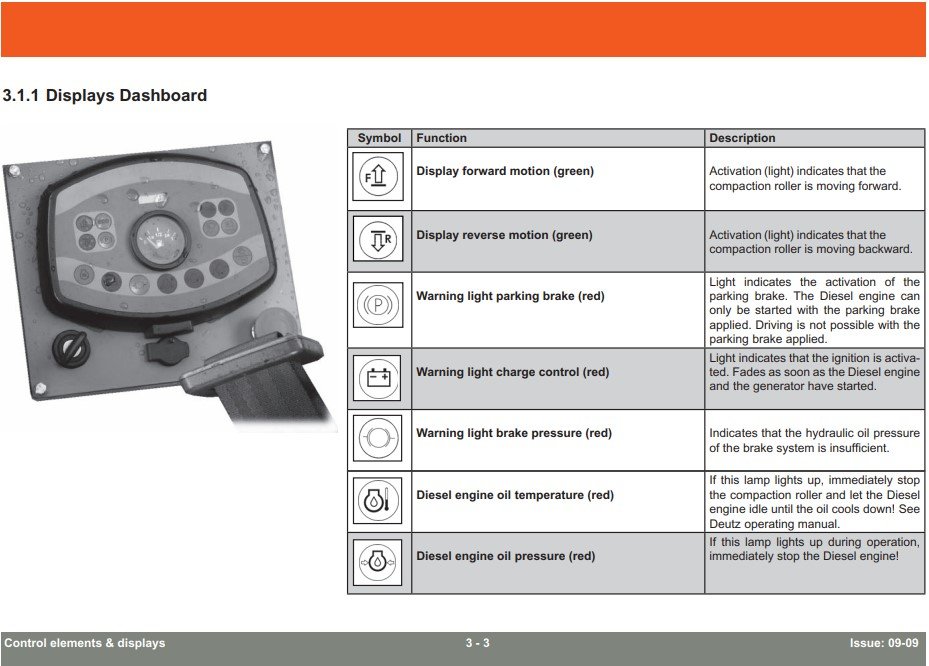 3.1.1 Displays Dashboard

| Symbol | Function | Description |
|---|---|---|
| F | Display forward motion (green) | Activation (light) indicates that the compaction roller is moving forward. |
| R | Display reverse motion (green) | Activation (light) indicates that the compaction roller is moving backward. |
| (P) | Warning light parking brake (red) | Light indicates the activation of the parking brake. The Diesel engine can only be started with the parking brake applied. Driving is not possible with the parking brake applied. |
| - + | Warning light charge control (red) | Light indicates that the ignition is activated. Fades as soon as the Diesel engine and the generator have started. |
|  | Warning light brake pressure (red) | Indicates that the hydraulic oil pressure of the brake system is insufficient. |
|  | Diesel engine oil temperature (red) | If this lamp lights up, immediately stop the compaction roller and let the Diesel engine idle until the oil cools down! See Deutz operating manual. |
|  | Diesel engine oil pressure (red) | If this lamp lights up during operation, immediately stop the Diesel engine! |

Control elements & displays 3 - 3 Issue: 09-09