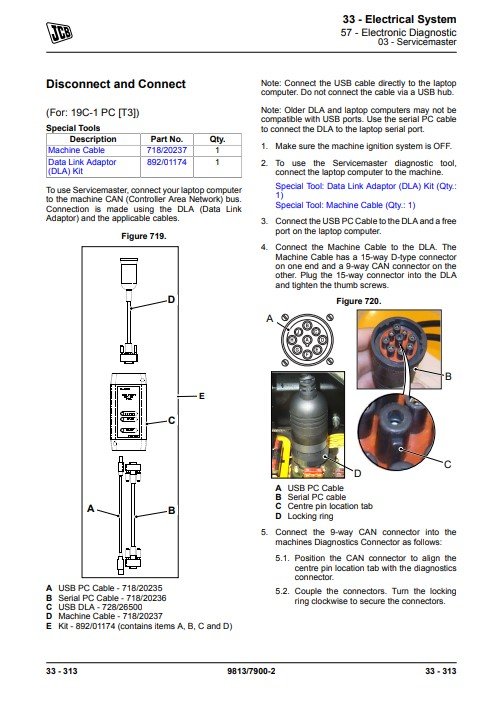 JCB

33 - Electrical System
57 - Electronic Diagnostic
03 - Servicemaster

Disconnect and Connect

(For: 19C-1 PC [T3])

Special Tools

| Description | Part No. | Qty. |
|---|---|---|
| Machine Cable | 718/20237 | 1 |
| Data Link Adaptor (DLA) Kit | 892/01174 | 1 |

To use Servicemaster, connect your laptop computer to the machine CAN (Controller Area Network) bus. Connection is made using the DLA (Data Link Adaptor) and the applicable cables.

Figure 719.

D
E
C
A
B

A USB PC Cable - 718/20235
B Serial PC Cable - 718/20236
C USB DLA - 728/26500
D Machine Cable - 718/20237
E Kit - 892/01174 (contains items A, B, C and D)

Note: Connect the USB cable directly to the laptop computer. Do not connect the cable via a USB hub.

Note: Older DLA and laptop computers may not be compatible with USB ports. Use the serial PC cable to connect the DLA to the laptop serial port.

1. Make sure the machine ignition system is OFF.

2. To use the Servicemaster diagnostic tool, connect the laptop computer to the machine.
Special Tool: Data Link Adaptor (DLA) Kit (Qty.: 1)
Special Tool: Machine Cable (Qty.: 1)

3. Connect the USB PC Cable to the DLA and a free port on the laptop computer.

4. Connect the Machine Cable to the DLA. The Machine Cable has a 15-way D-type connector on one end and a 9-way CAN connector on the other. Plug the 15-way connector into the DLA and tighten the thumb screws.

Figure 720.

A
B
C
D

A USB PC Cable
B Serial PC cable
C Centre pin location tab
D Locking ring

5. Connect the 9-way CAN connector into the machines Diagnostics Connector as follows:

5.1. Position the CAN connector to align the centre pin location tab with the diagnostics connector.

5.2. Couple the connectors. Turn the locking ring clockwise to secure the connectors.

33 - 313
9813/7900-2
33 - 313