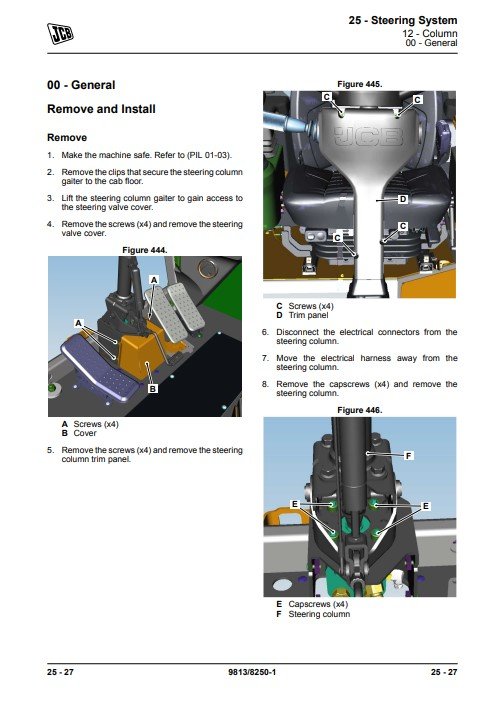 JCB

25 - Steering System
12 - Column
00 - General

00 - General

Remove and Install

Remove

1. Make the machine safe. Refer to (PIL 01-03).

2. Remove the clips that secure the steering column gaiter to the cab floor.

3. Lift the steering column gaiter to gain access to the steering valve cover.

4. Remove the screws (x4) and remove the steering valve cover.

Figure 444.

A
A
B

A Screws (x4)
B Cover

5. Remove the screws (x4) and remove the steering column trim panel.

Figure 445.

C
C
JCB
D
C
C

C Screws (x4)
D Trim panel

6. Disconnect the electrical connectors from the steering column.

7. Move the electrical harness away from the steering column.

8. Remove the capscrews (x4) and remove the steering column.

Figure 446.

F
E
E

E Capscrews (x4)
F Steering column

25 - 27
9813/8250-1
25 - 27