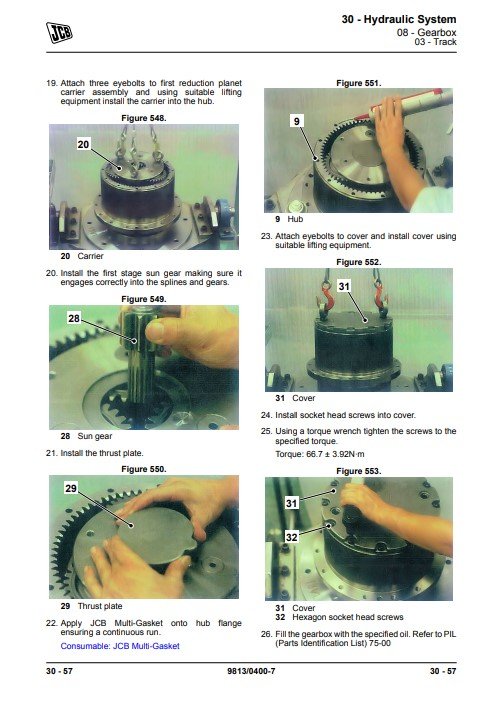 JCB

30 - Hydraulic System
08 - Gearbox
03 - Track

19. Attach three eyebolts to first reduction planet carrier assembly and using suitable lifting equipment install the carrier into the hub.

Figure 548.

20

20 Carrier

20. Install the first stage sun gear making sure it engages correctly into the splines and gears.

Figure 549.

28

28 Sun gear

21. Install the thrust plate.

Figure 550.

29

29 Thrust plate

22. Apply JCB Multi-Gasket onto hub flange ensuring a continuous run.

Consumable: JCB Multi-Gasket

Figure 551.

9

9 Hub

23. Attach eyebolts to cover and install cover using suitable lifting equipment.

Figure 552.

31

31 Cover

24. Install socket head screws into cover.

25. Using a torque wrench tighten the screws to the specified torque.

Torque: 66.7 ± 3.92N·m

Figure 553.

31

32

31 Cover
32 Hexagon socket head screws

26. Fill the gearbox with the specified oil. Refer to PIL (Parts Identification List) 75-00

30 - 57 9813/0400-7 30 - 57