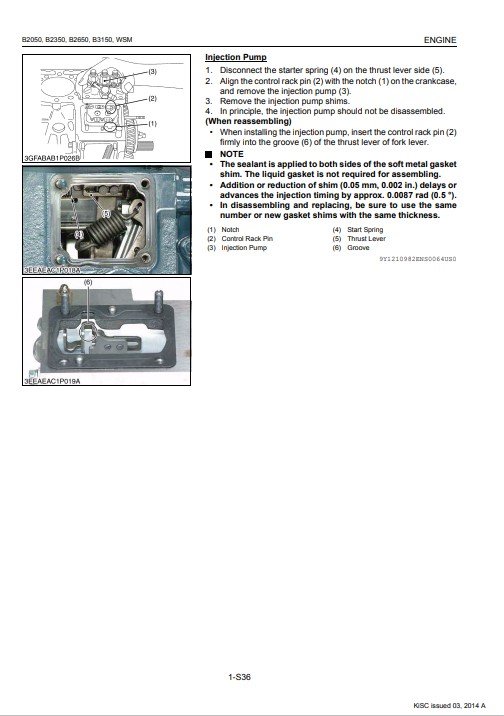 B2050, B2350, B2650, B3150, WSM

ENGINE

(3)
(2)
(1)
3GFABAB1P026B

(5)
(4)
3EEAEAC1P018A

(6)
3EEAEAC1P019A

Injection Pump

1. Disconnect the starter spring (4) on the thrust lever side (5).
2. Align the control rack pin (2) with the notch (1) on the crankcase, and remove the injection pump (3).
3. Remove the injection pump shims.
4. In principle, the injection pump should not be disassembled.

(When reassembling)
• When installing the injection pump, insert the control rack pin (2) firmly into the groove (6) of the thrust lever of fork lever.

■ NOTE
• The sealant is applied to both sides of the soft metal gasket shim. The liquid gasket is not required for assembling.
• Addition or reduction of shim (0.05 mm, 0.002 in.) delays or advances the injection timing by approx. 0.0087 rad (0.5 °).
• In disassembling and replacing, be sure to use the same number or new gasket shims with the same thickness.

(1) Notch
(2) Control Rack Pin
(3) Injection Pump
(4) Start Spring
(5) Thrust Lever
(6) Groove

9Y1210982ENS0064US0

1-S36

KiSC issued 03, 2014 A