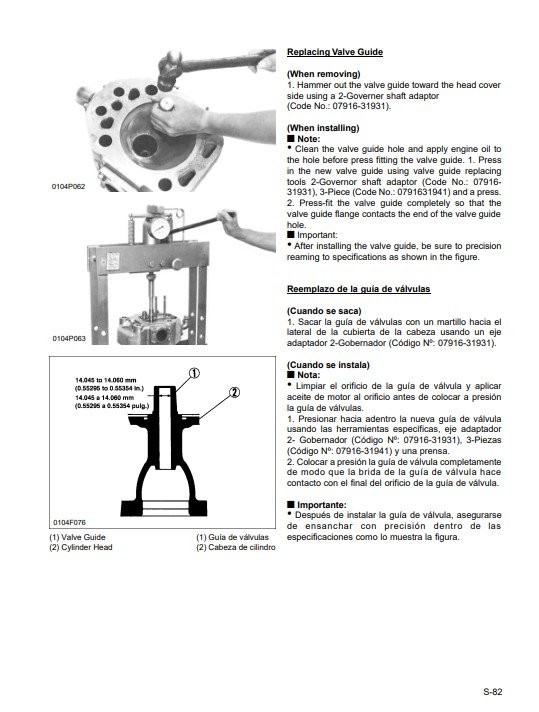 0104P062

0104P063

14.045 to 14.060 mm
(0.55295 to 0.55354 in.)
14.045 a 14.060 mm
(0.55295 a 0.55354 pulg.)

①

②

0104F076

(1) Valve Guide
(2) Cylinder Head

(1) Guía de válvulas
(2) Cabeza de cilindro

Replacing Valve Guide

(When removing)
1. Hammer out the valve guide toward the head cover side using a 2-Governer shaft adaptor (Code No.: 07916-31931).

(When installing)
■ Note:
• Clean the valve guide hole and apply engine oil to the hole before press fitting the valve guide. 1. Press in the new valve guide using valve guide replacing tools 2-Governor shaft adaptor (Code No.: 07916-31931), 3-Piece (Code No.: 0791631941) and a press. 2. Press-fit the valve guide completely so that the valve guide flange contacts the end of the valve guide hole.
■ Important:
• After installing the valve guide, be sure to precision reaming to specifications as shown in the figure.

Reemplazo de la guía de válvulas

(Cuando se saca)
1. Sacar la guía de válvulas con un martillo hacia el lateral de la cubierta de la cabeza usando un eje adaptador 2-Gobernador (Código Nº: 07916-31931).

(Cuando se instala)
■ Nota:
• Limpiar el orificio de la guía de válvula y aplicar aceite de motor al orificio antes de colocar a presión la guía de válvulas.
1. Presionar hacia adentro la nueva guía de válvula usando las herramientas específicas, eje adaptador 2- Gobernador (Código Nº: 07916-31931), 3-Piezas (Código Nº: 07916-31941) y una prensa.
2. Colocar a presión la guía de válvula completamente de modo que la brida de la guía de válvula hace contacto con el final del orificio de la guía de válvula.

■ Importante:
• Después de instalar la guía de válvula, asegurarse de ensanchar con precisión dentro de las especificaciones como lo muestra la figura.

S-82