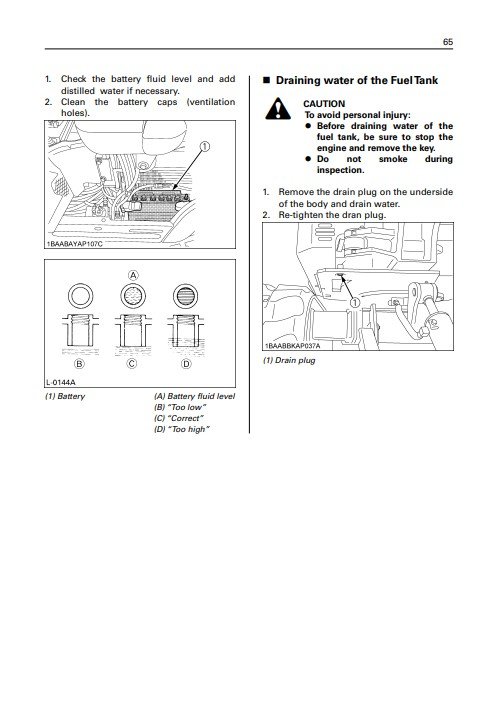 65

1. Check the battery fluid level and add distilled water if necessary.
2. Clean the battery caps (ventilation holes).

1

1BAABAYAP107C

A

B C D

L-0144A

(1) Battery

(A) Battery fluid level
(B) "Too low"
(C) "Correct"
(D) "Too high"

■ Draining water of the Fuel Tank

CAUTION
To avoid personal injury:
● Before draining water of the fuel tank, be sure to stop the engine and remove the key.
● Do not smoke during inspection.

1. Remove the drain plug on the underside of the body and drain water.
2. Re-tighten the dran plug.

1

1BAABBKAP037A

(1) Drain plug