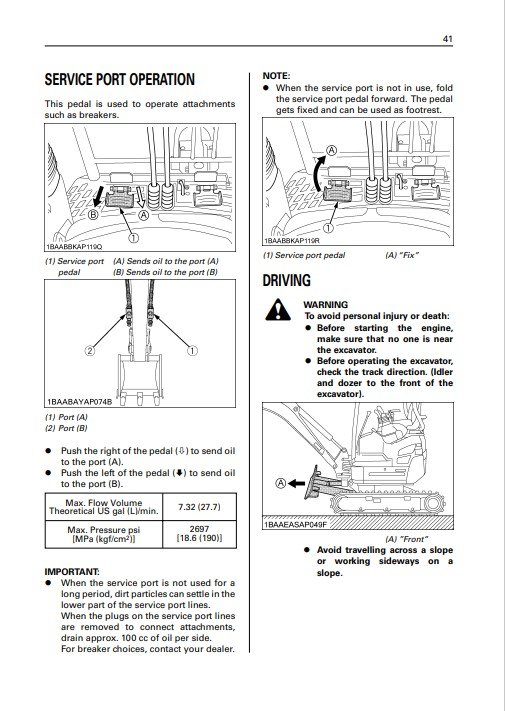 41

SERVICE PORT OPERATION

This pedal is used to operate attachments such as breakers.

B A 1

1BAABBKAP119Q

(1) Service port pedal (A) Sends oil to the port (A)
(B) Sends oil to the port (B)

2 1

1BAABAYAP074B

(1) Port (A)
(2) Port (B)

● Push the right of the pedal (⇩) to send oil to the port (A).
● Push the left of the pedal (⬇) to send oil to the port (B).

| Max. Flow Volume Theoretical US gal (L)/min. | 7.32 (27.7) |
|---|---|
| Max. Pressure psi [MPa (kgf/cm²)] | 2697 [18.6 (190)] |

IMPORTANT:
● When the service port is not used for a long period, dirt particles can settle in the lower part of the service port lines. When the plugs on the service port lines are removed to connect attachments, drain approx. 100 cc of oil per side. For breaker choices, contact your dealer.

NOTE:
● When the service port is not in use, fold the service port pedal forward. The pedal gets fixed and can be used as footrest.

A 1

1BAABBKAP119R

(1) Service port pedal (A) "Fix"

DRIVING

WARNING
To avoid personal injury or death:
● Before starting the engine, make sure that no one is near the excavator.
● Before operating the excavator, check the track direction. (Idler and dozer to the front of the excavator).

A

1BAAEASAP049F

(A) "Front"

● Avoid travelling across a slope or working sideways on a slope.