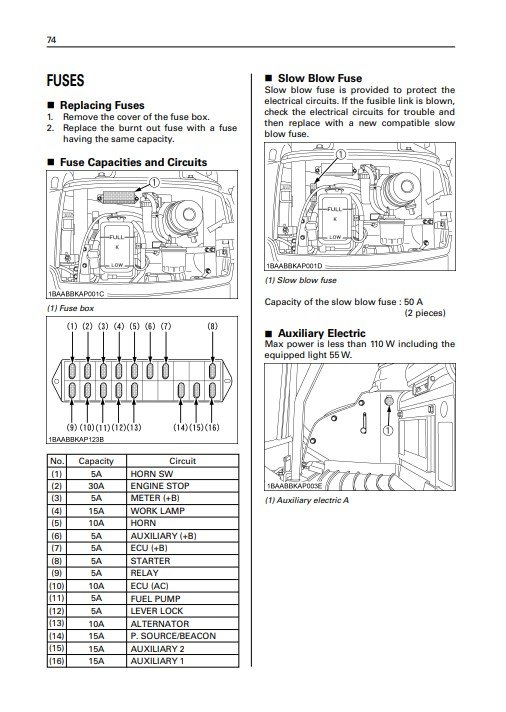 74

FUSES

■ Replacing Fuses
1. Remove the cover of the fuse box.
2. Replace the burnt out fuse with a fuse having the same capacity.

■ Fuse Capacities and Circuits

(1)
FULL
K
LOW
1BAABBKAP001C

(1) Fuse box

(1) (2) (3) (4) (5) (6) (7) (8)
(9) (10) (11) (12) (13) (14) (15) (16)
1BAABBKAP123B

| No. | Capacity | Circuit |
|---|---|---|
| (1) | 5A | HORN SW |
| (2) | 30A | ENGINE STOP |
| (3) | 5A | METER (+B) |
| (4) | 15A | WORK LAMP |
| (5) | 10A | HORN |
| (6) | 5A | AUXILIARY (+B) |
| (7) | 5A | ECU (+B) |
| (8) | 5A | STARTER |
| (9) | 5A | RELAY |
| (10) | 10A | ECU (AC) |
| (11) | 5A | FUEL PUMP |
| (12) | 5A | LEVER LOCK |
| (13) | 10A | ALTERNATOR |
| (14) | 15A | P. SOURCE/BEACON |
| (15) | 15A | AUXILIARY 2 |
| (16) | 15A | AUXILIARY 1 |

■ Slow Blow Fuse
Slow blow fuse is provided to protect the electrical circuits. If the fusible link is blown, check the electrical circuits for trouble and then replace with a new compatible slow blow fuse.

(1)
FULL
K
LOW
1BAABBKAP001D

(1) Slow blow fuse

Capacity of the slow blow fuse : 50 A
(2 pieces)

■ Auxiliary Electric
Max power is less than 110 W including the equipped light 55 W.

(1)
1BAABBKAP003E

(1) Auxiliary electric A