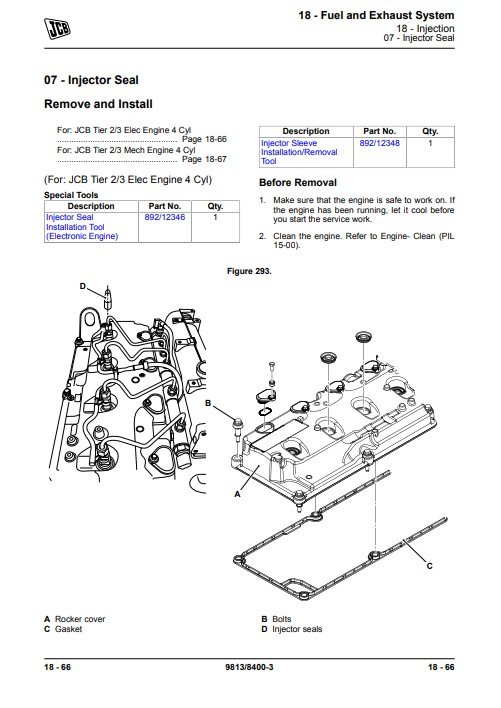 JCB

18 - Fuel and Exhaust System
18 - Injection
07 - Injector Seal

07 - Injector Seal

Remove and Install

For: JCB Tier 2/3 Elec Engine 4 Cyl ........................................ Page 18-66
For: JCB Tier 2/3 Mech Engine 4 Cyl ........................................ Page 18-67

(For: JCB Tier 2/3 Elec Engine 4 Cyl)

Special Tools

| Description | Part No. | Qty. |
|---|---|---|
| Injector Seal Installation Tool (Electronic Engine) | 892/12346 | 1 |

| Description | Part No. | Qty. |
|---|---|---|
| Injector Sleeve Installation/Removal Tool | 892/12348 | 1 |

Before Removal

1. Make sure that the engine is safe to work on. If the engine has been running, let it cool before you start the service work.

2. Clean the engine. Refer to Engine- Clean (PIL 15-00).

Figure 293.

D
B
A
C

A Rocker cover
C Gasket
B Bolts
D Injector seals

18 - 66
9813/8400-3
18 - 66