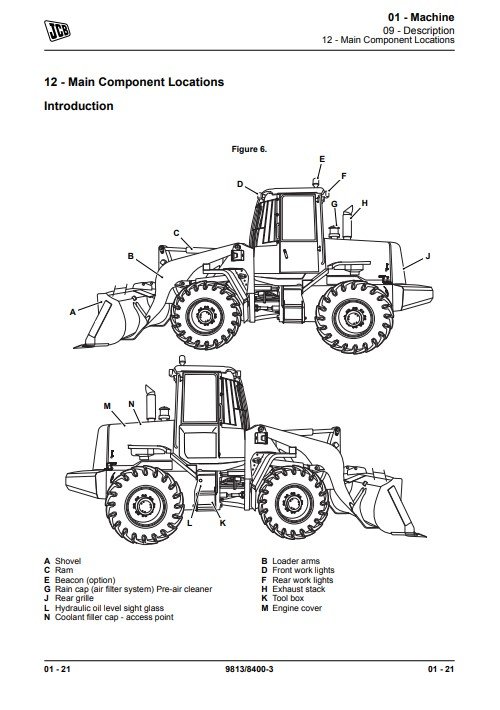 JCB

01 - Machine
09 - Description
12 - Main Component Locations

12 - Main Component Locations

Introduction

Figure 6.

E
F
D
G
H
C
B
J
A

M
N
L
K

A Shovel
C Ram
E Beacon (option)
G Rain cap (air filter system) Pre-air cleaner
J Rear grille
L Hydraulic oil level sight glass
N Coolant filler cap - access point

B Loader arms
D Front work lights
F Rear work lights
H Exhaust stack
K Tool box
M Engine cover

01 - 21
9813/8400-3
01 - 21